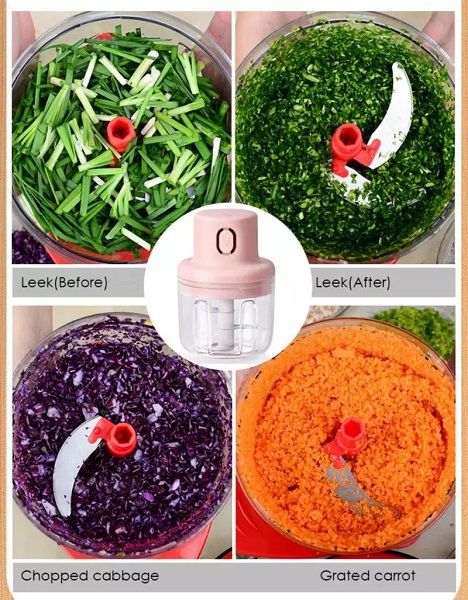 Leek(Before)

Leek(After)

Chopped cabbage

Grated carrot