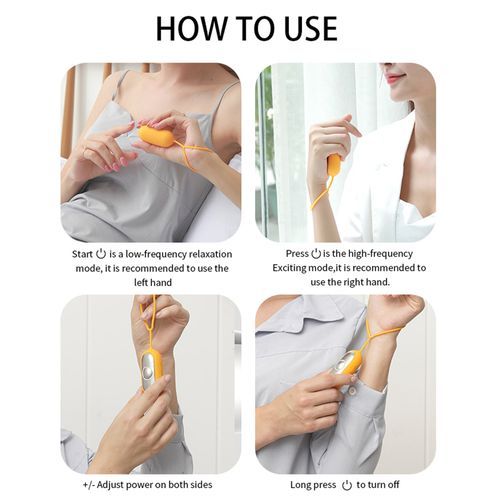 HOW TO USE

Start ⏻ is a low-frequency relaxation mode, it is recommended to use the left hand

Press ⏻ is the high-frequency Exciting mode,it is recommended to use the right hand.

+/- Adjust power on both sides

Long press ⏻ to turn off