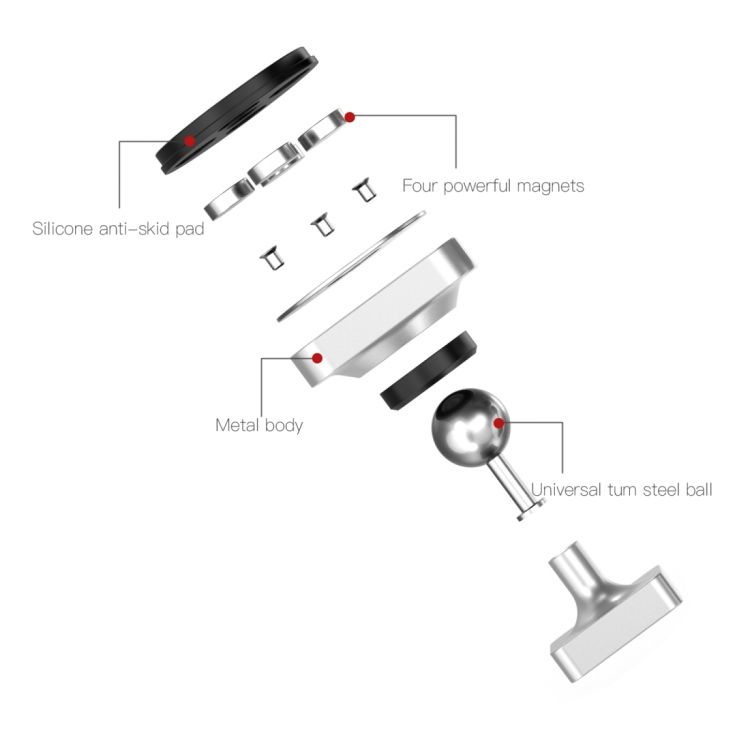 Four powerful magnets

Silicone anti-skid pad

Metal body

Universal tum steel ball