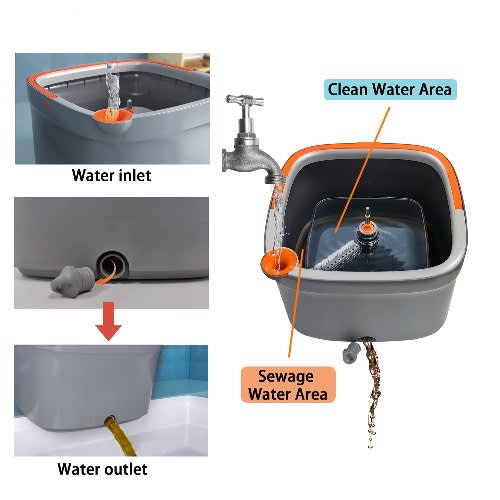 Water inlet

Water outlet

Clean Water Area

Sewage Water Area