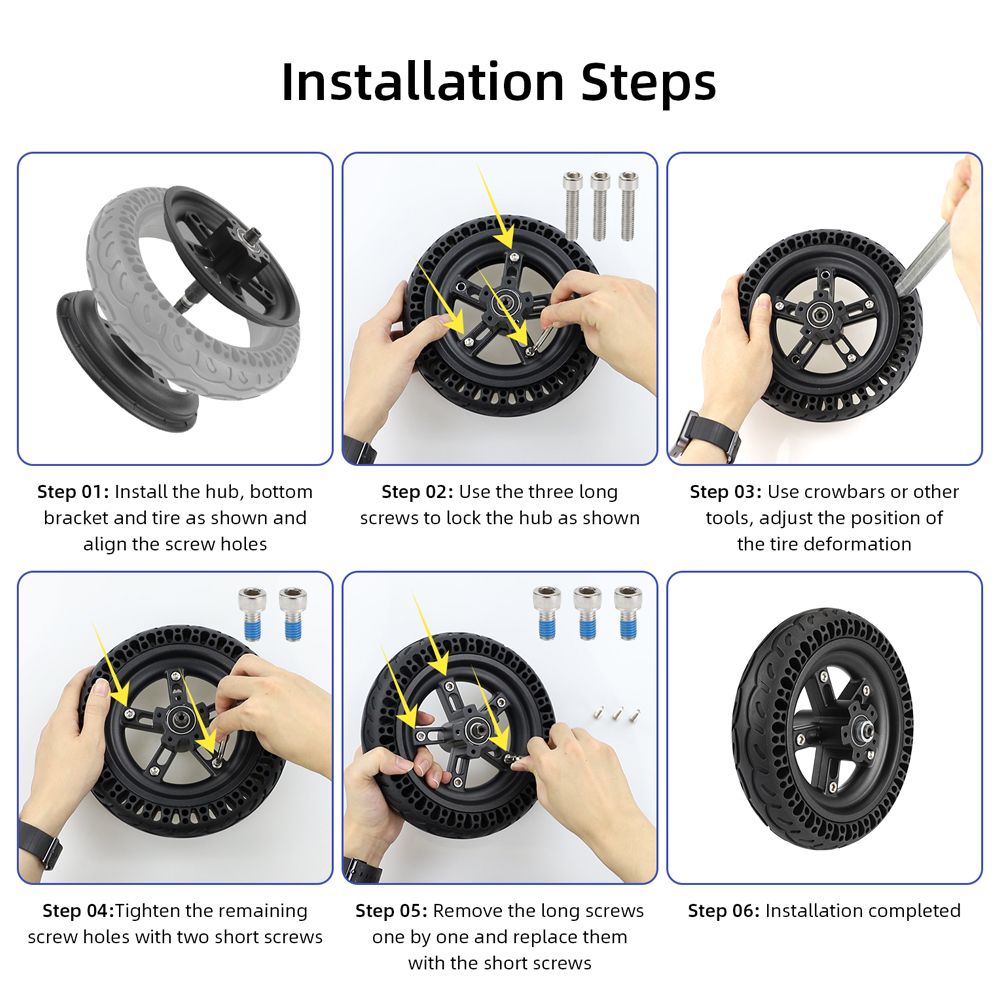 Installation Steps

Step 01: Install the hub, bottom bracket and tire as shown and align the screw holes

Step 02: Use the three long screws to lock the hub as shown

Step 03: Use crowbars or other tools, adjust the position of the tire deformation

Step 04:Tighten the remaining screw holes with two short screws

Step 05: Remove the long screws one by one and replace them with the short screws

Step 06: Installation completed