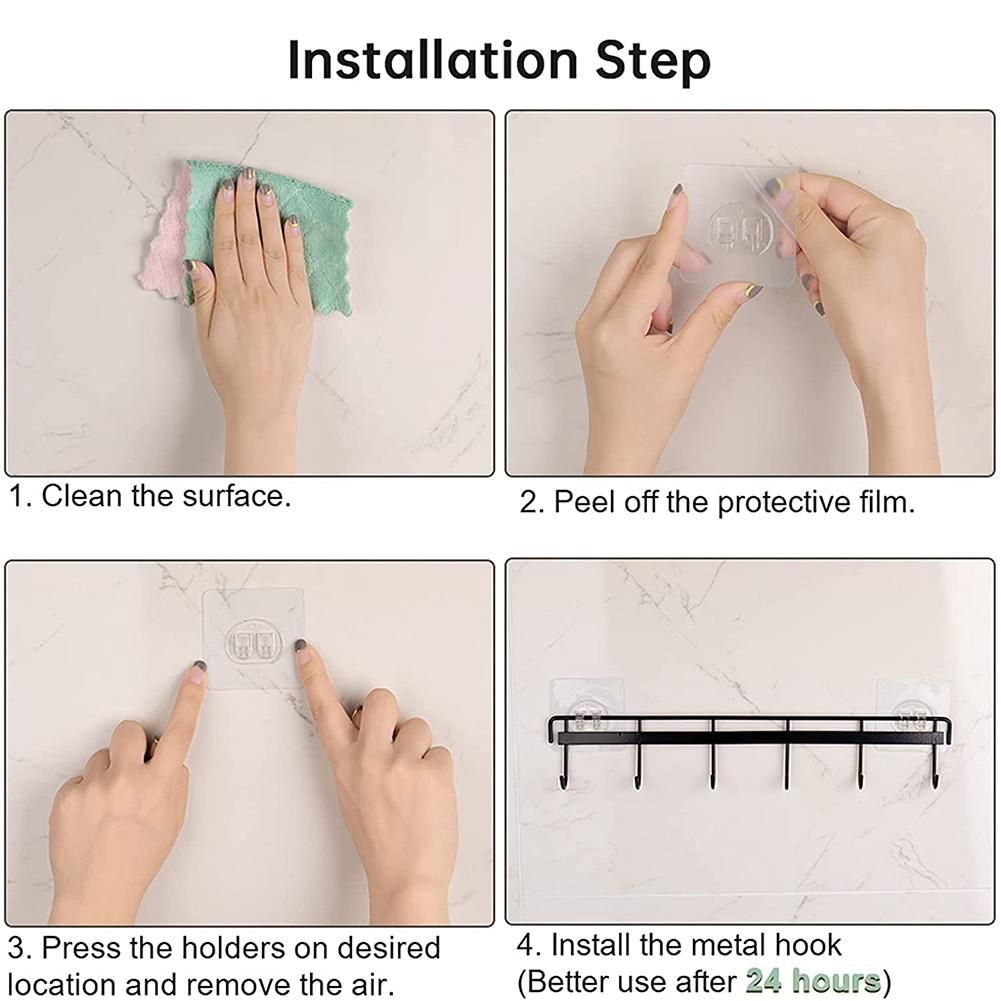 Installation Step

1. Clean the surface.

2. Peel off the protective film.

3. Press the holders on desired location and remove the air.

4. Install the metal hook (Better use after 24 hours)