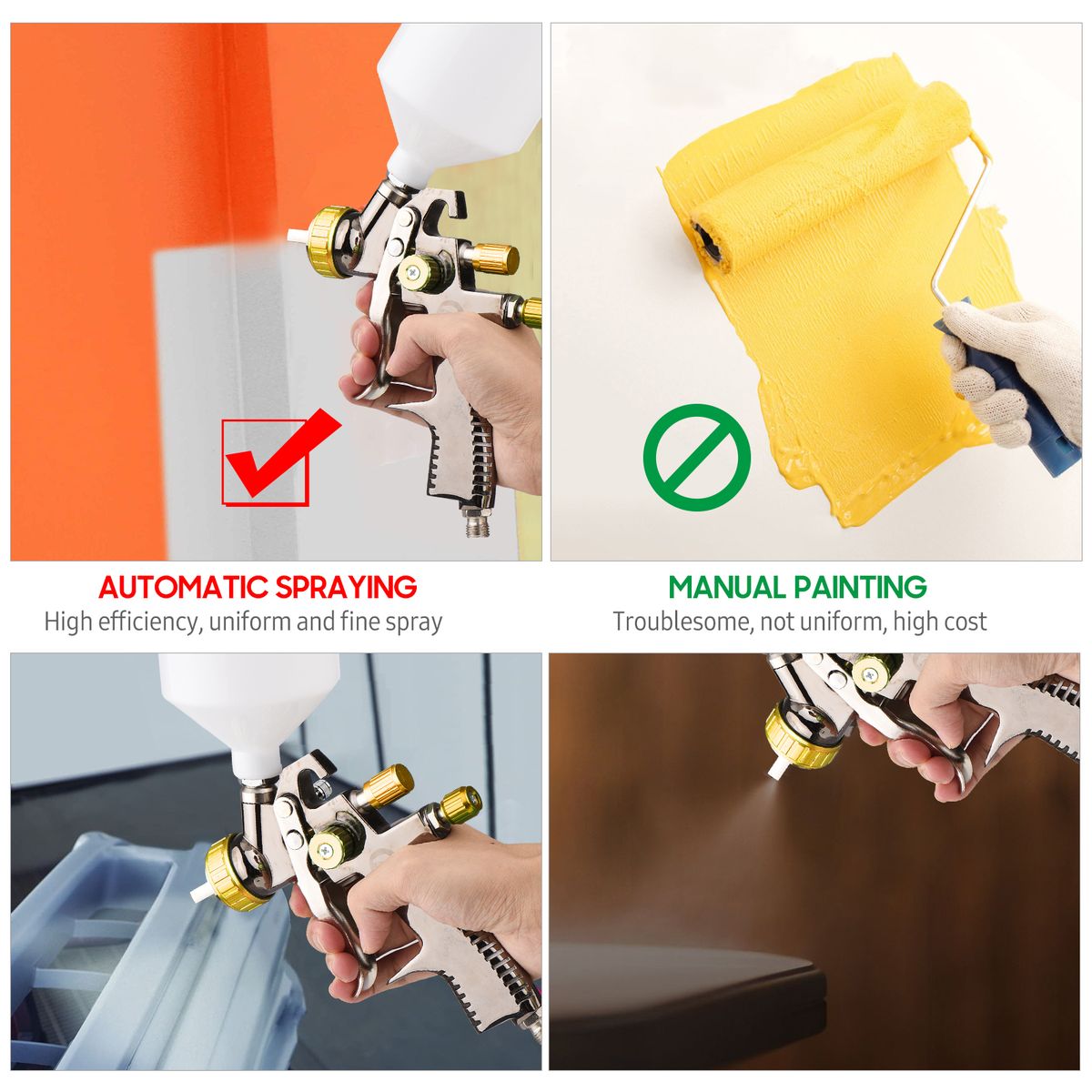 AUTOMATIC SPRAYING
High efficiency, uniform and fine spray

MANUAL PAINTING
Troublesome, not uniform, high cost