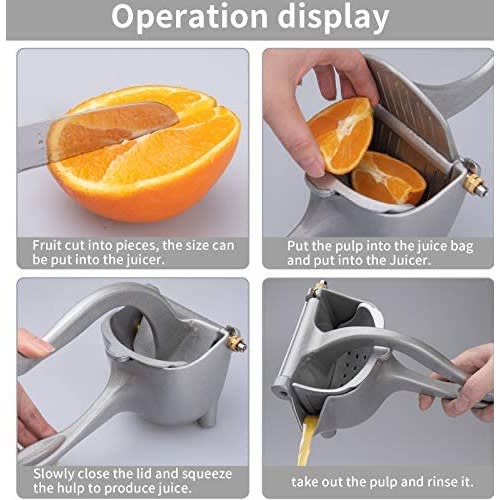 Operation display

Fruit cut into pieces, the size can be put into the juicer.

Put the pulp into the juice bag and put into the Juicer.

Slowly close the lid and squeeze the hulp to produce juice.

take out the pulp and rinse it.