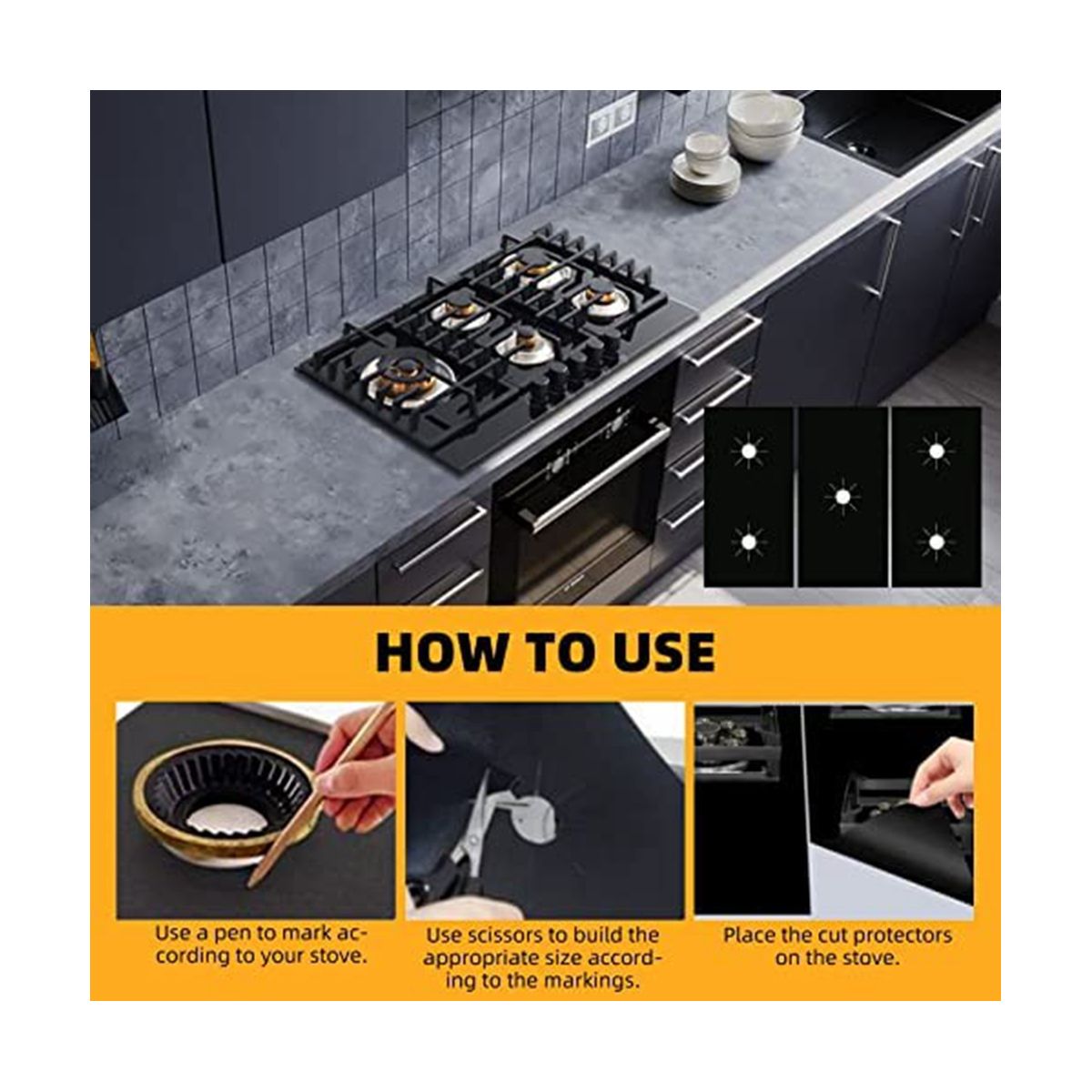 HOW TO USE

Use a pen to mark according to your stove.

Use scissors to build the appropriate size according to the markings.

Place the cut protectors on the stove.