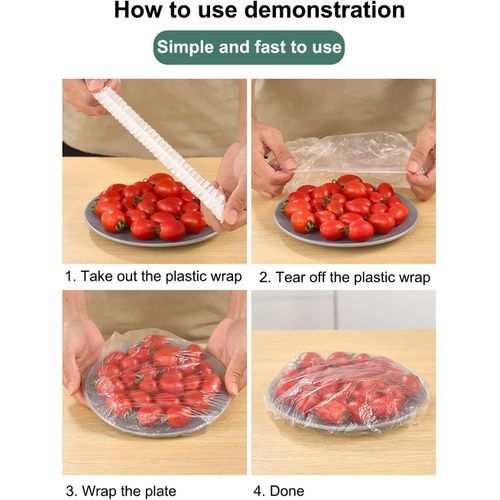 How to use demonstration

Simple and fast to use

1. Take out the plastic wrap

2. Tear off the plastic wrap

3. Wrap the plate

4. Done