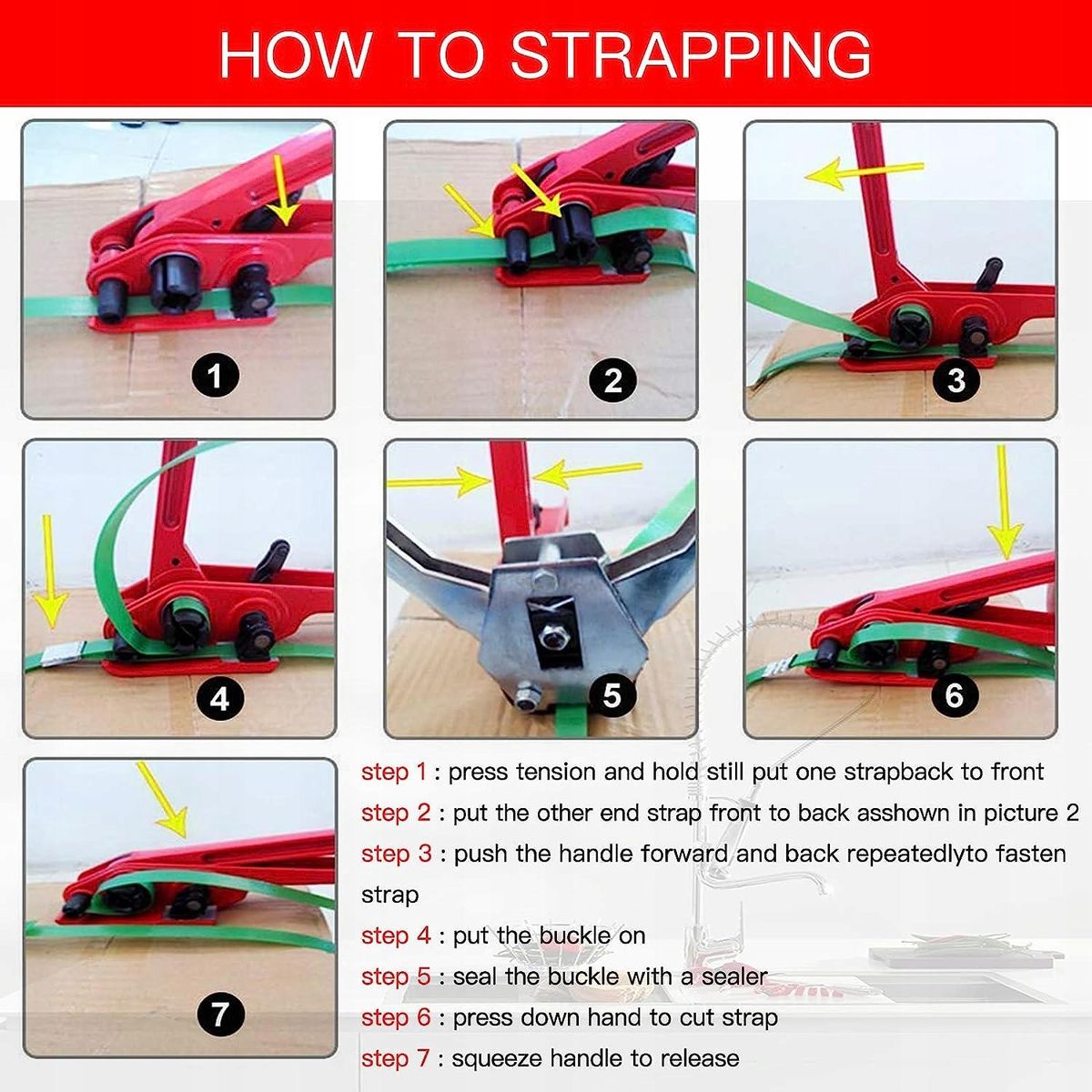 HOW TO STRAPPING

1

2

3

4

5

6

7

step 1 : press tension and hold still put one strapback to front

step 2 : put the other end strap front to back asshown in picture 2

step 3 : push the handle forward and back repeatedlyto fasten strap

step 4 : put the buckle on

step 5 : seal the buckle with a sealer

step 6 : press down hand to cut strap

step 7 : squeeze handle to release