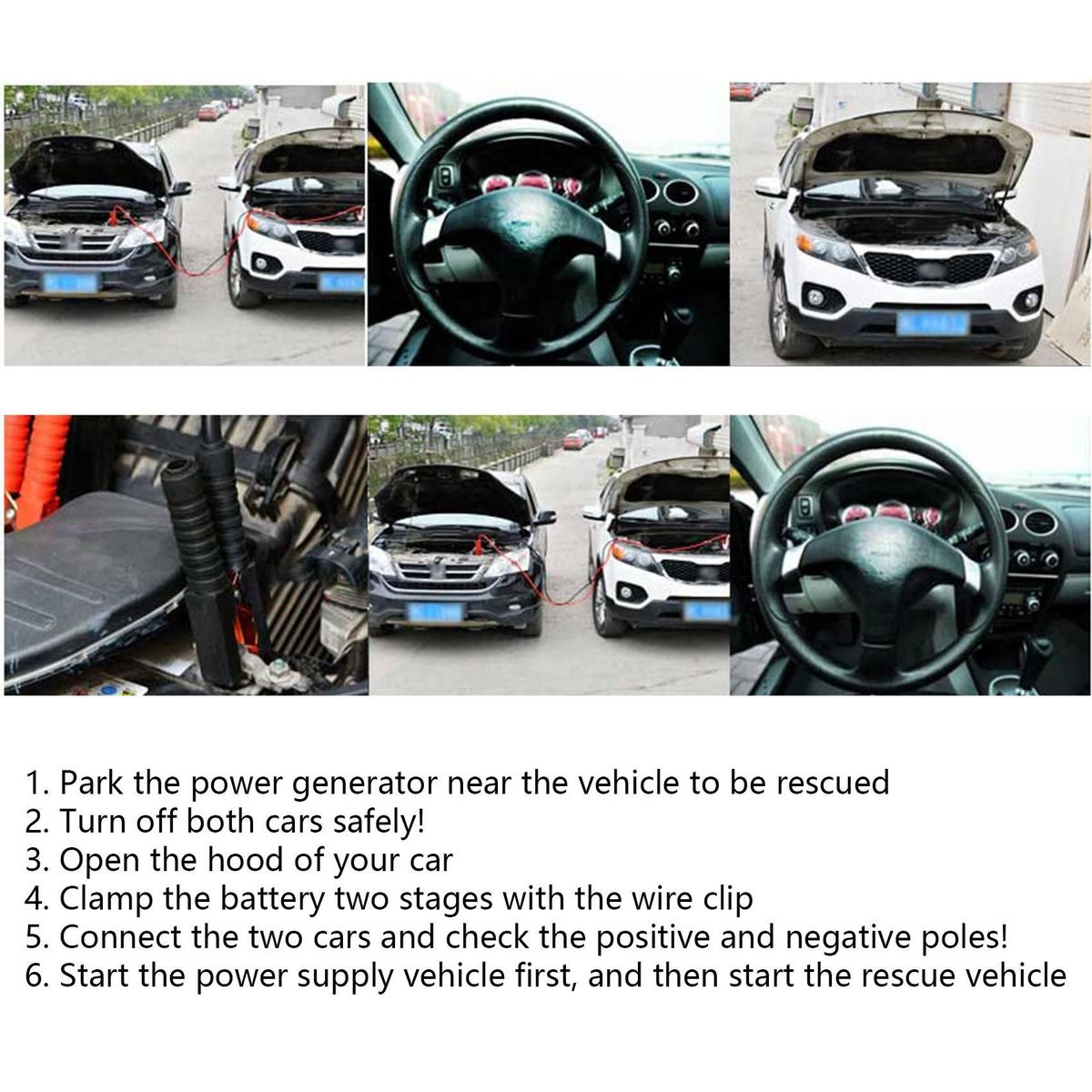 1. Park the power generator near the vehicle to be rescued
2. Turn off both cars safely!
3. Open the hood of your car
4. Clamp the battery two stages with the wire clip
5. Connect the two cars and check the positive and negative poles!
6. Start the power supply vehicle first, and then start the rescue vehicle