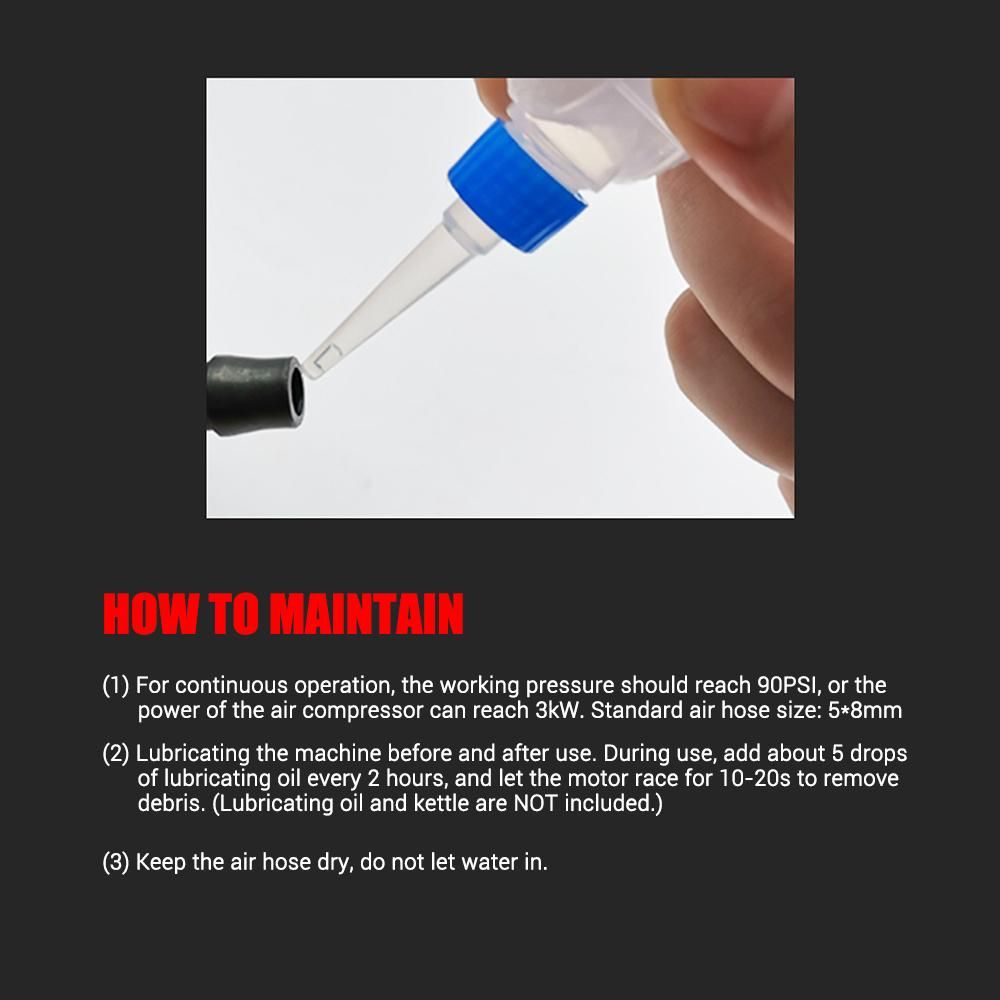 HOW TO MAINTAIN

(1) For continuous operation, the working pressure should reach 90PSI, or the power of the air compressor can reach 3kW. Standard air hose size: 5*8mm

(2) Lubricating the machine before and after use. During use, add about 5 drops of lubricating oil every 2 hours, and let the motor race for 10-20s to remove debris. (Lubricating oil and kettle are NOT included.)

(3) Keep the air hose dry, do not let water in.