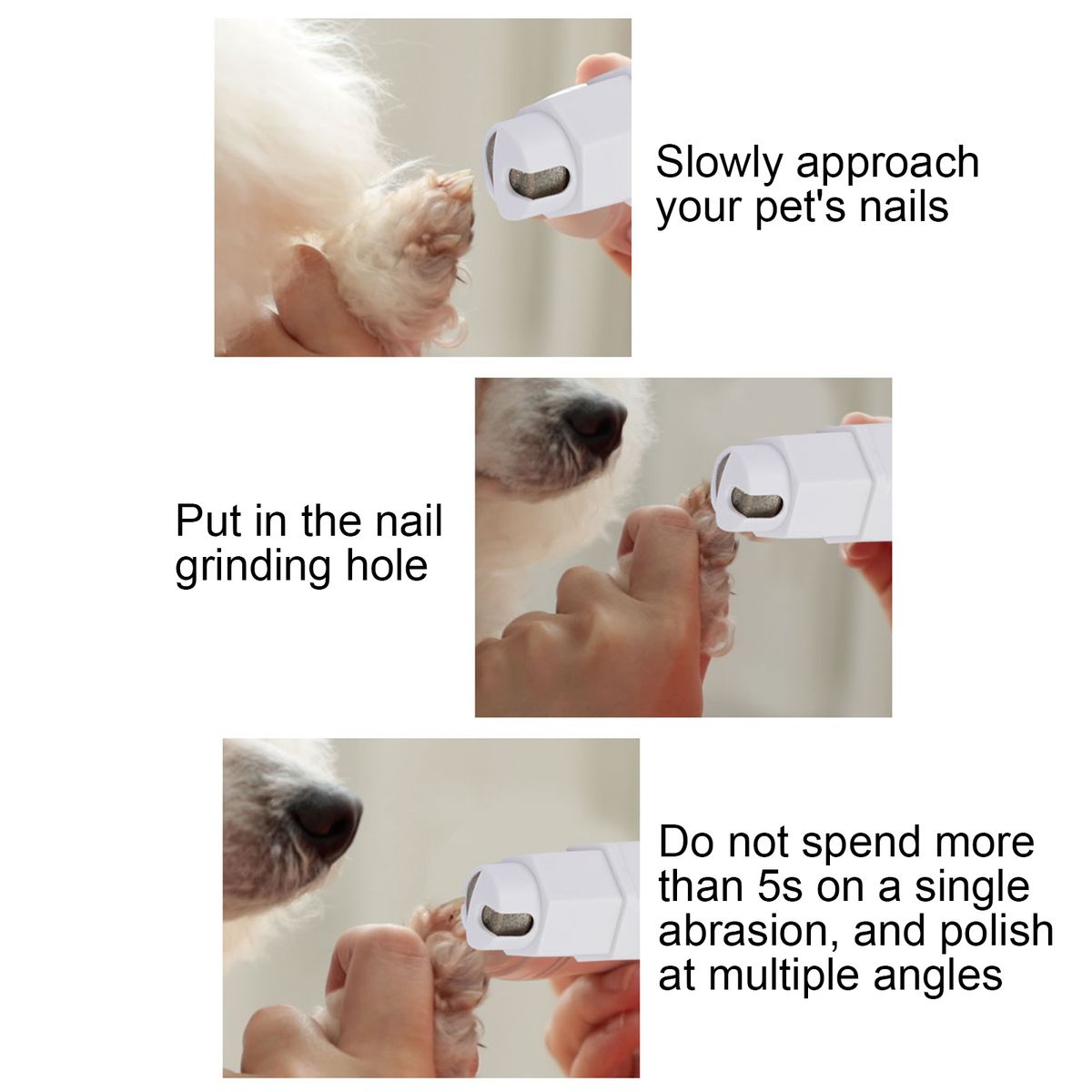 Slowly approach your pet's nails

Put in the nail grinding hole

Do not spend more than 5s on a single abrasion, and polish at multiple angles