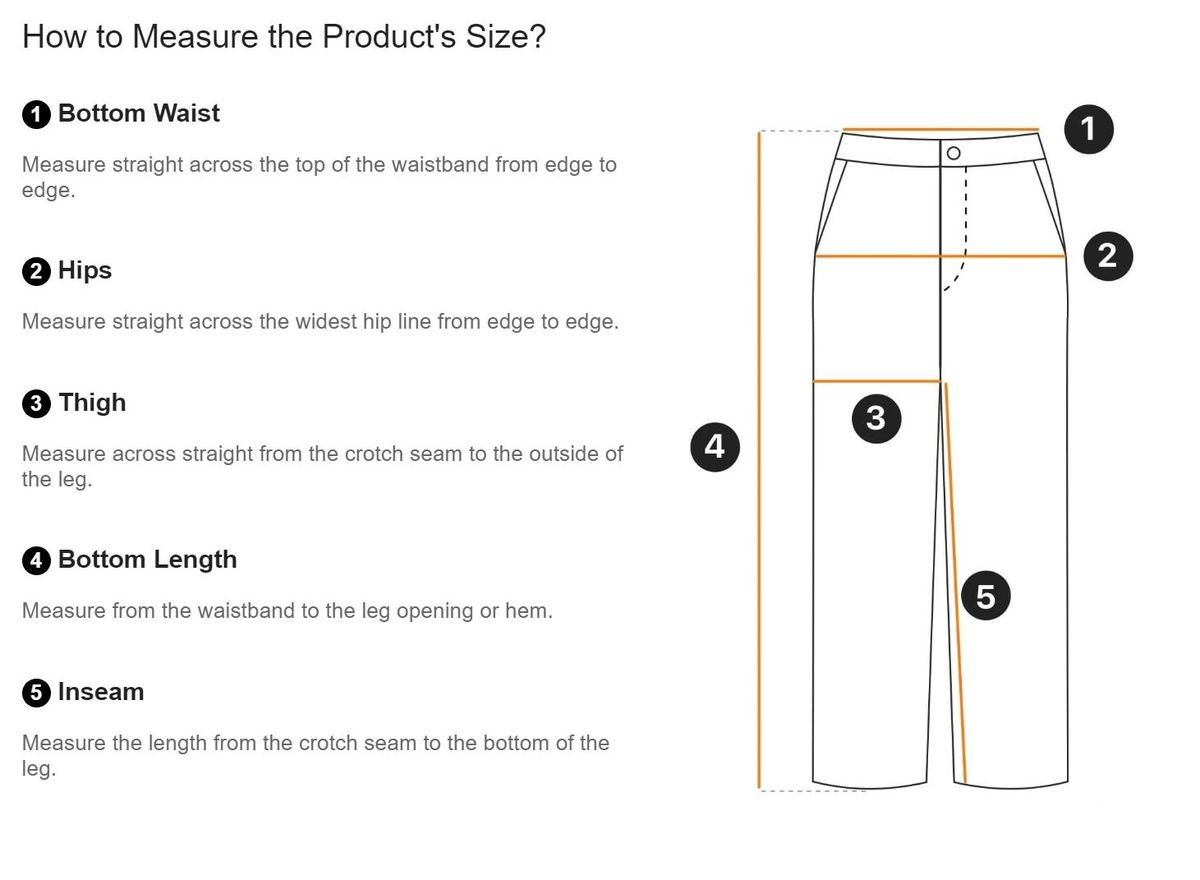 How to Measure the Product's Size?

1 Bottom Waist

Measure straight across the top of the waistband from edge to edge.

2 Hips

Measure straight across the widest hip line from edge to edge.

3 Thigh

Measure across straight from the crotch seam to the outside of the leg.

4 Bottom Length

Measure from the waistband to the leg opening or hem.

5 Inseam

Measure the length from the crotch seam to the bottom of the leg.

1

2

3

4

5