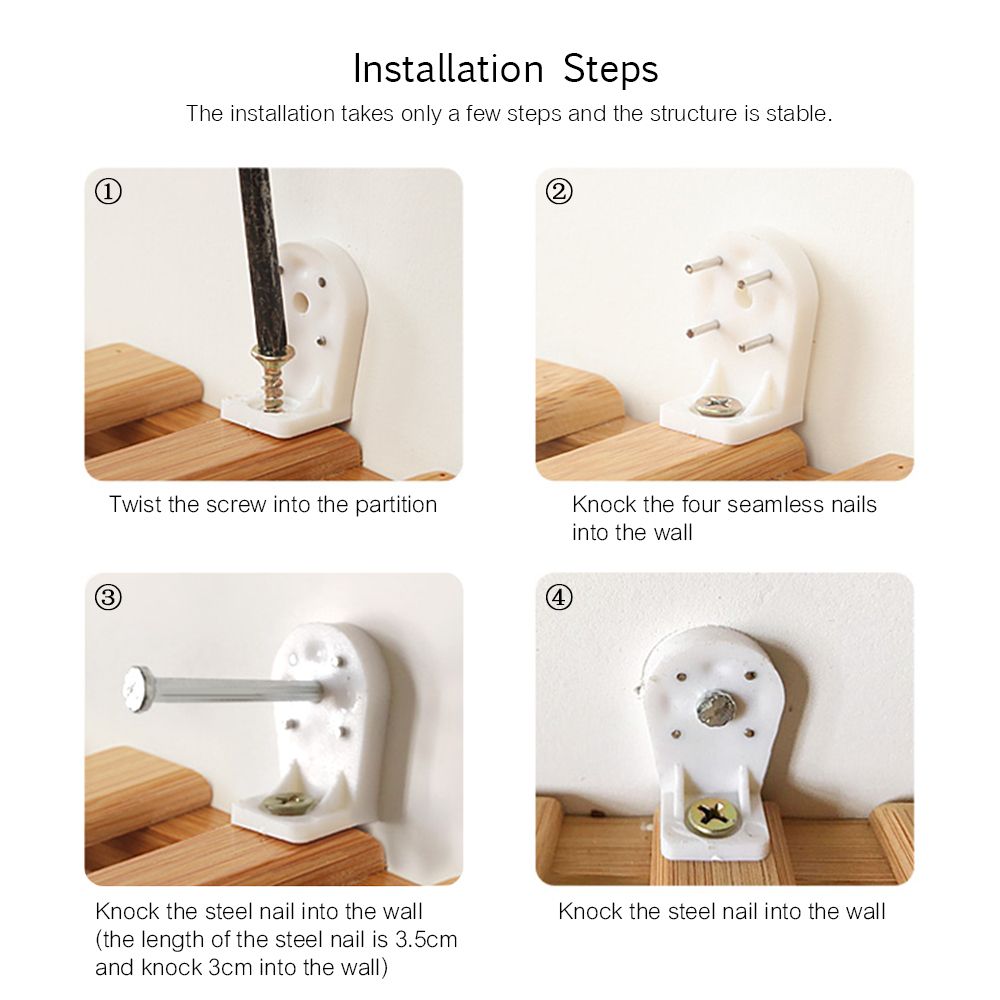 Installation Steps

The installation takes only a few steps and the structure is stable.

①

Twist the screw into the partition

②

Knock the four seamless nails into the wall

③

Knock the steel nail into the wall (the length of the steel nail is 3.5cm and knock 3cm into the wall)

④

Knock the steel nail into the wall