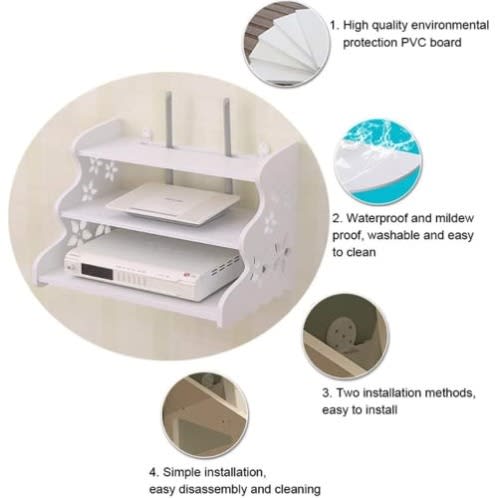 1. High quality environmental protection PVC board

2. Waterproof and mildew proof, washable and easy to clean

3. Two installation methods, easy to install

4. Simple installation, easy disassembly and cleaning