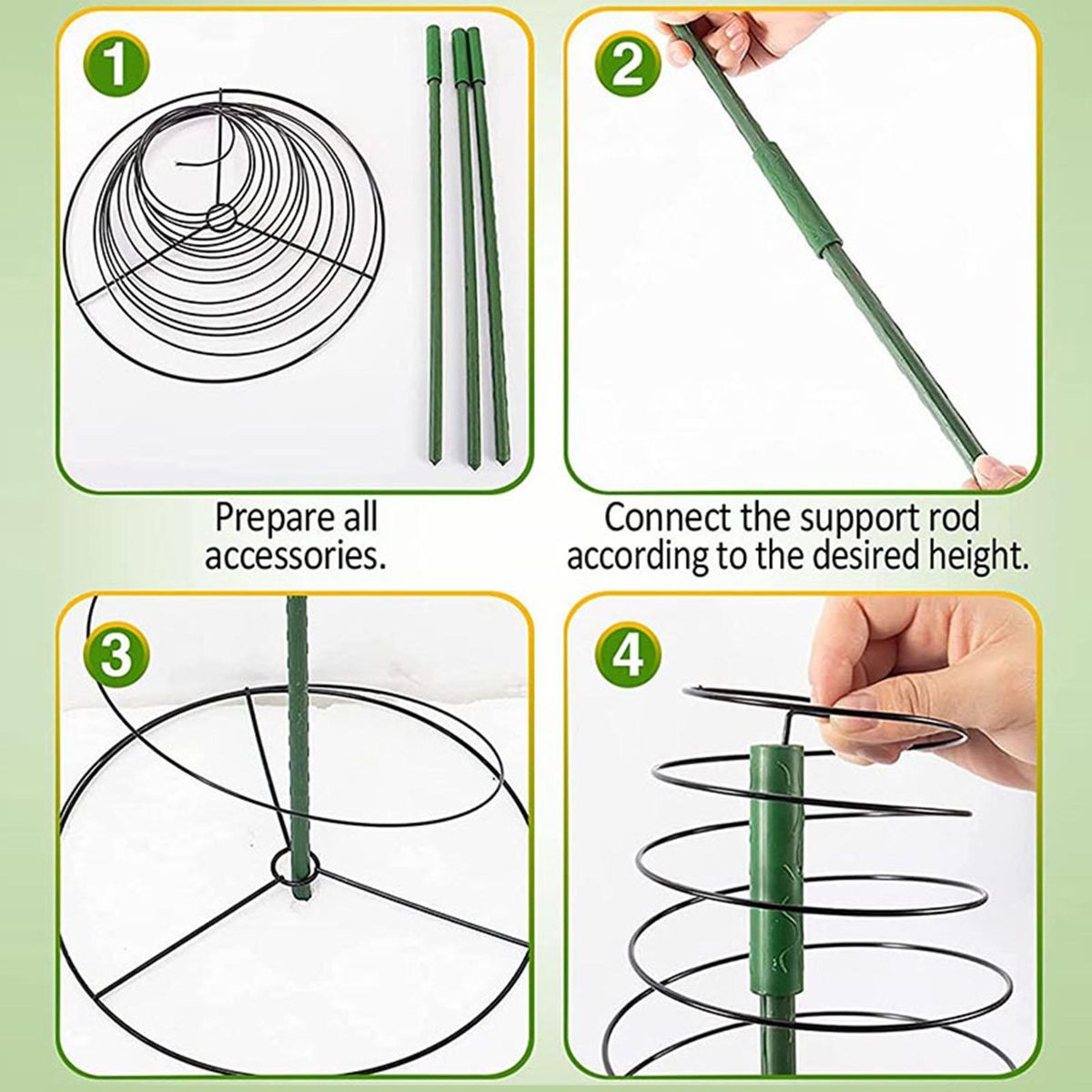 1

Prepare all accessories.

2

Connect the support rod according to the desired height.

3

4