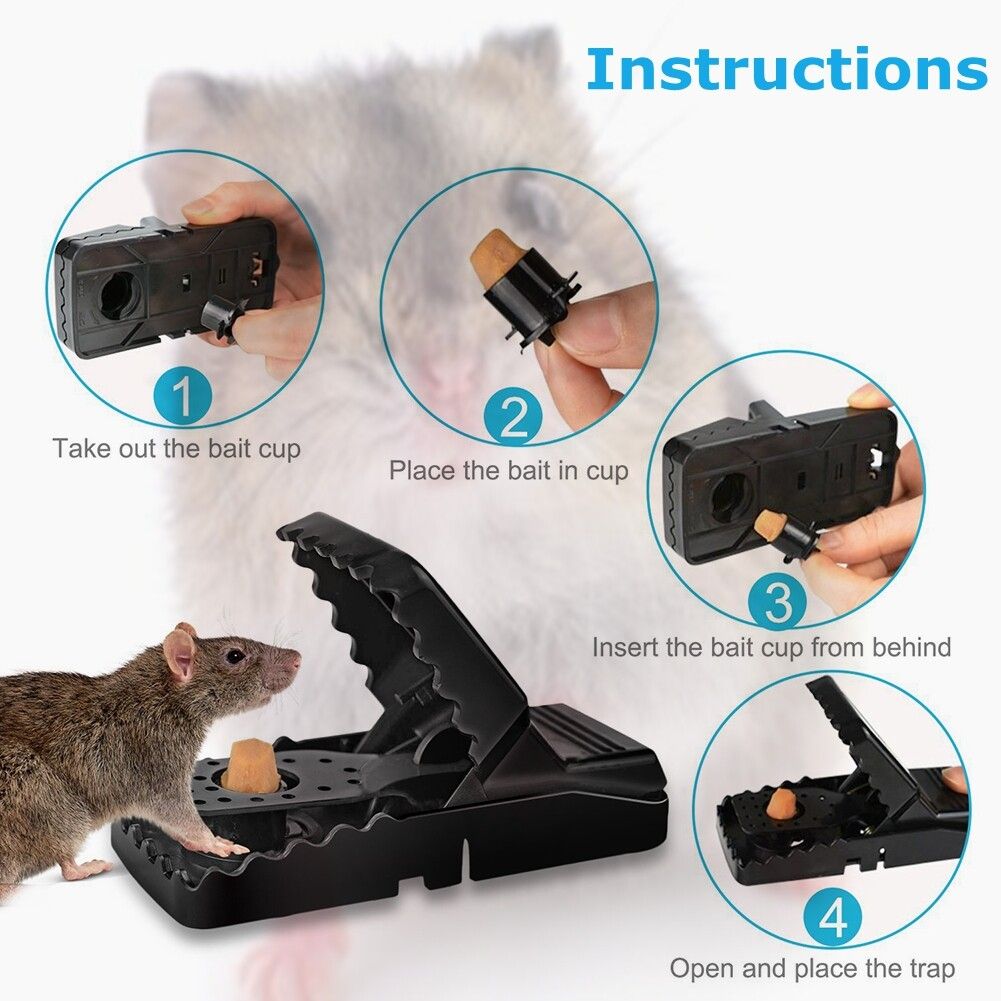 Instructions

1
Take out the bait cup

2
Place the bait in cup

3
Insert the bait cup from behind

4
Open and place the trap