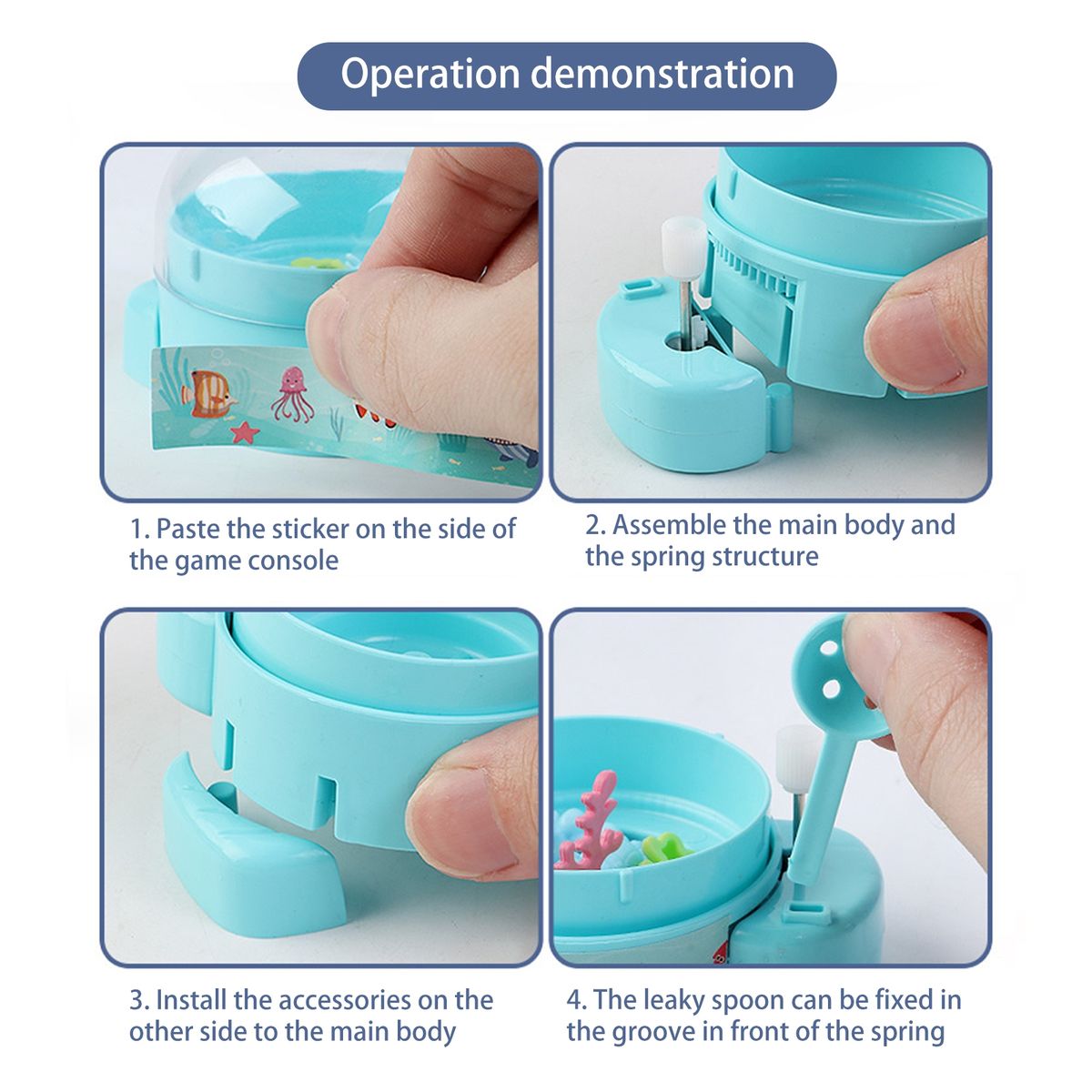 Operation demonstration

1. Paste the sticker on the side of the game console

2. Assemble the main body and the spring structure

3. Install the accessories on the other side to the main body

4. The leaky spoon can be fixed in the groove in front of the spring