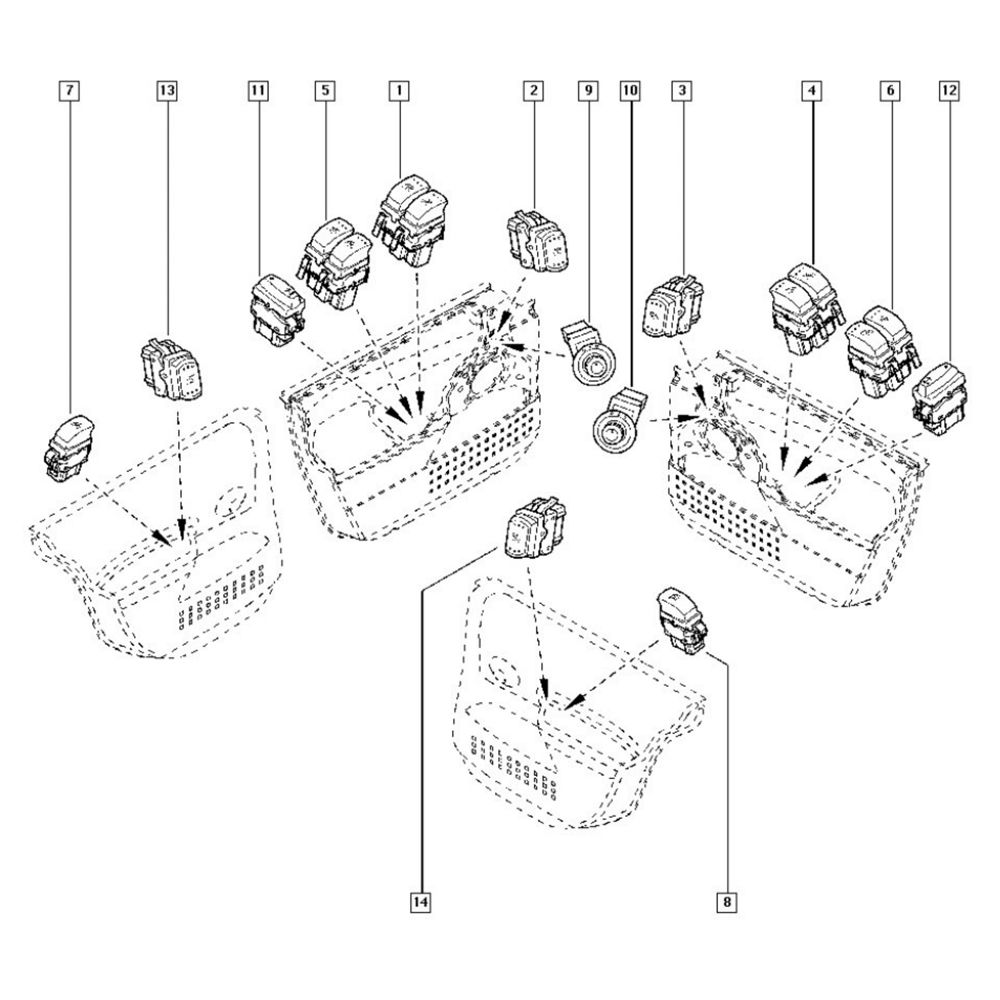 7
13
11
5
1
2
9
10
3
4
6
12
14
8