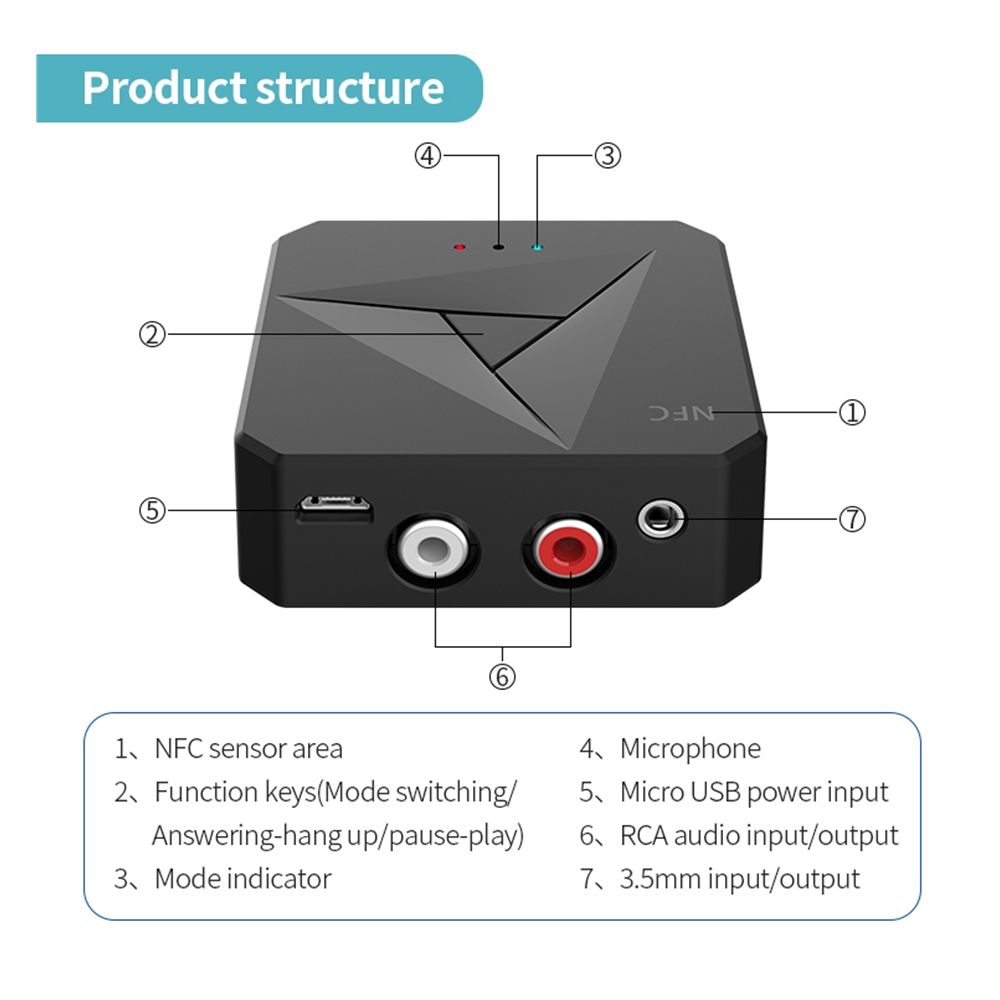 Product structure

④
③
②
NFC
①
⑤
⑦
⑥

1、NFC sensor area
2、Function keys(Mode switching/ Answering-hang up/pause-play)
3、Mode indicator

4、Microphone
5、Micro USB power input
6、RCA audio input/output
7、3.5mm input/output