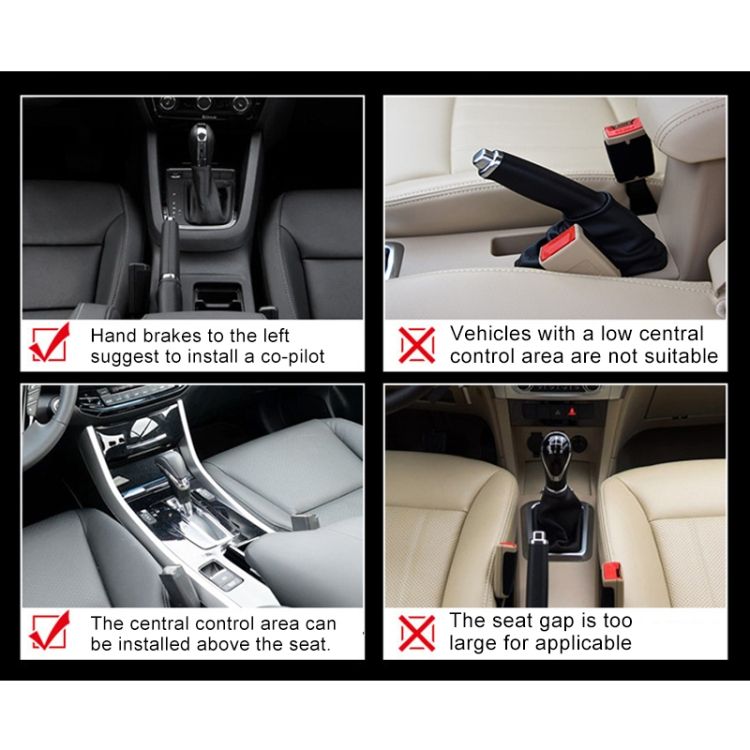 Hand brakes to the left suggest to install a co-pilot

Vehicles with a low central control area are not suitable

The central control area can be installed above the seat.

The seat gap is too large for applicable