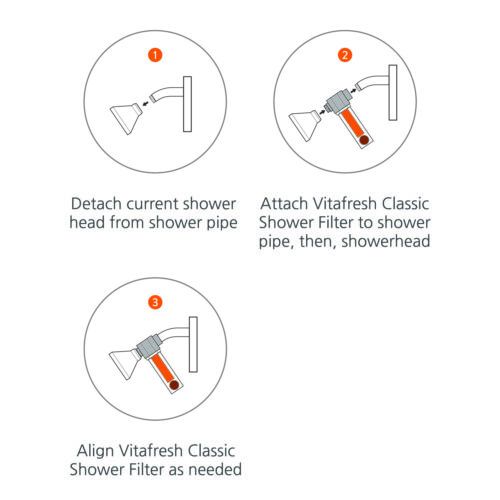 1

Detach current shower head from shower pipe

2

Attach Vitafresh Classic Shower Filter to shower pipe, then, showerhead

3

Align Vitafresh Classic Shower Filter as needed