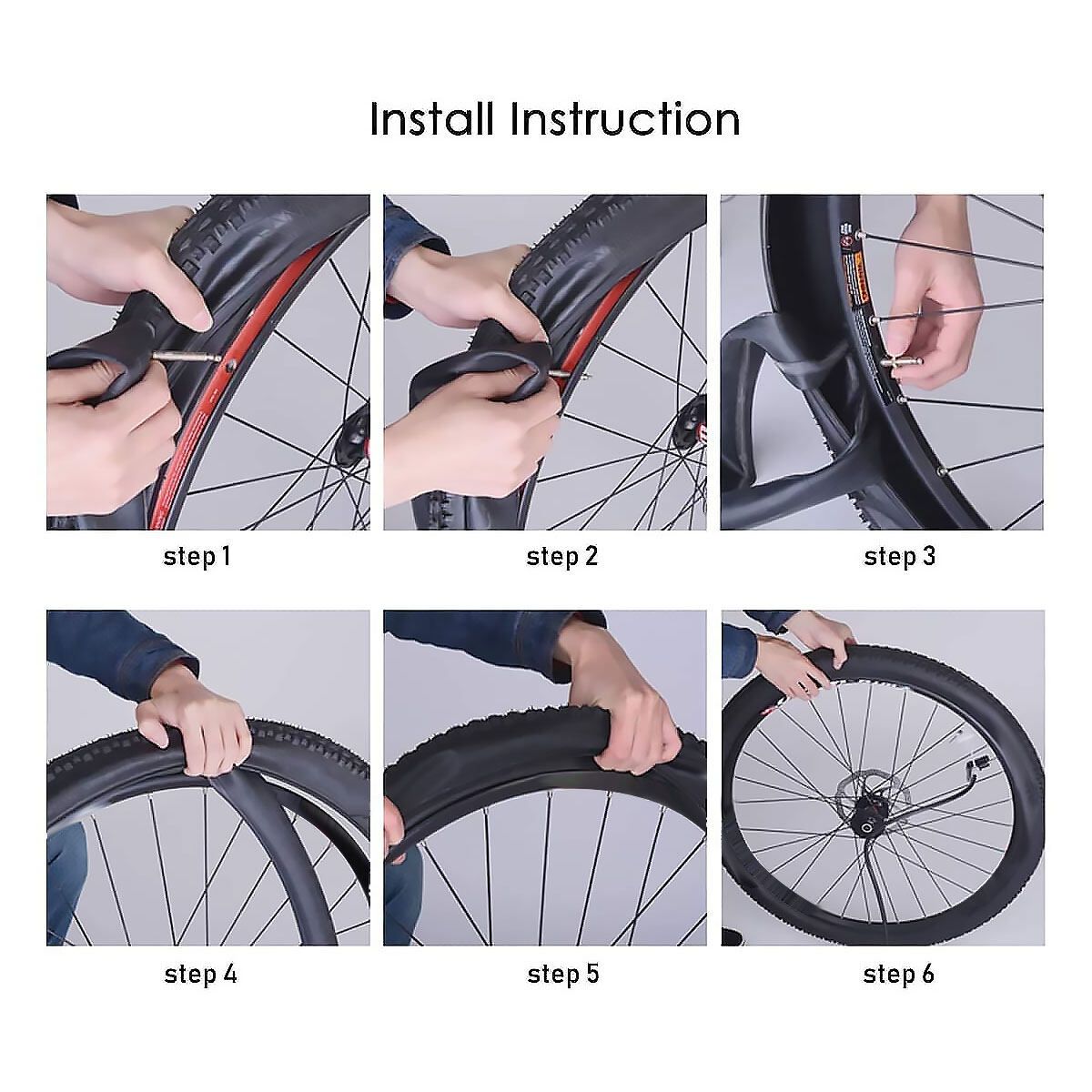 Install Instruction

step 1

step 2

step 3

step 4

step 5

step 6