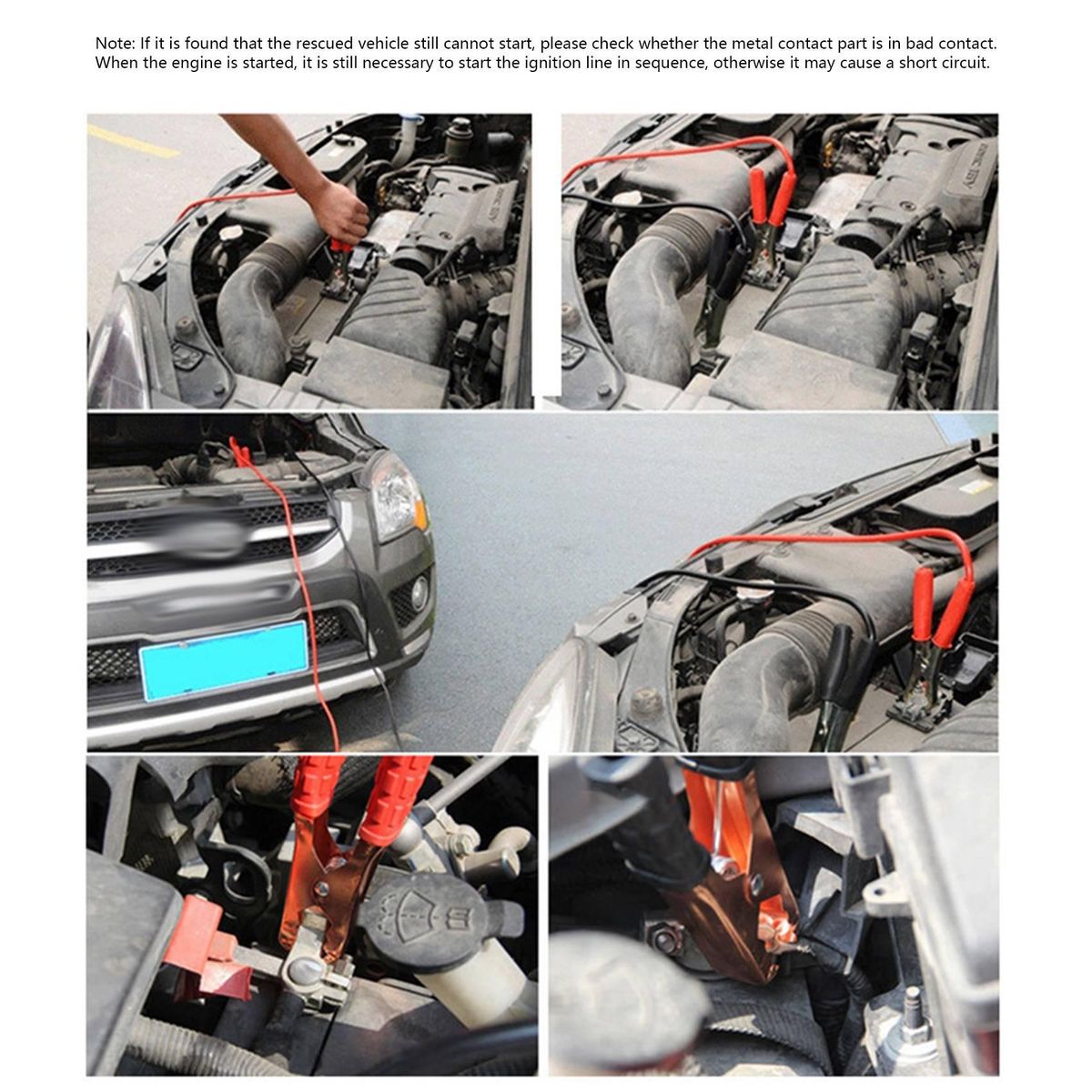 Note: If it is found that the rescued vehicle still cannot start, please check whether the metal contact part is in bad contact. When the engine is started, it is still necessary to start the ignition line in sequence, otherwise it may cause a short circuit.