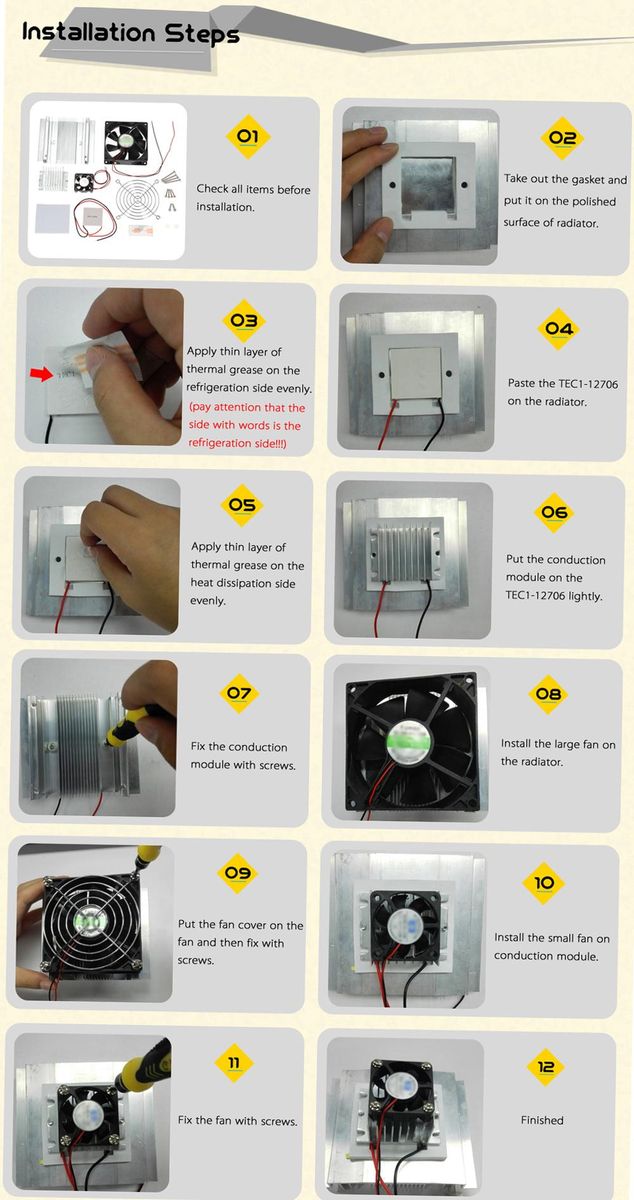 Installation Steps

01
Check all items before installation.

02
Take out the gasket and put it on the polished surface of radiator.

03
Apply thin layer of thermal grease on the refrigeration side evenly. (pay attention that the side with words is the refrigeration side!!!)

04
Paste the TEC1-12706 on the radiator.

05
Apply thin layer of thermal grease on the heat dissipation side evenly.

06
Put the conduction module on the TEC1-12706 lightly.

07
Fix the conduction module with screws.

08
Install the large fan on the radiator.

09
Put the fan cover on the fan and then fix with screws.

10
Install the small fan on conduction module.

11
Fix the fan with screws.

12
Finished