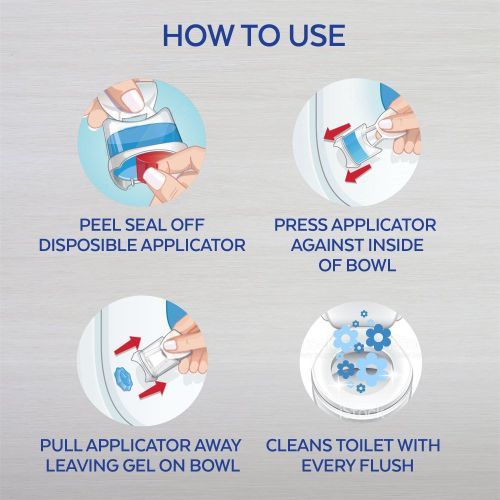 HOW TO USE

PEEL SEAL OFF DISPOSIBLE APPLICATOR

PRESS APPLICATOR AGAINST INSIDE OF BOWL

PULL APPLICATOR AWAY LEAVING GEL ON BOWL

CLEANS TOILET WITH EVERY FLUSH