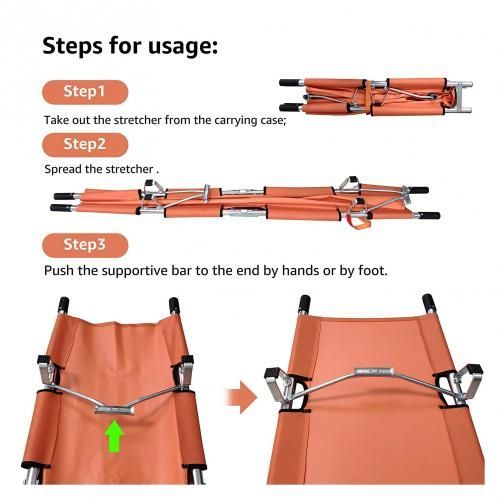 Steps for usage:

Step1

Take out the stretcher from the carrying case;

Step2

Spread the stretcher .

Step3

Push the supportive bar to the end by hands or by foot.