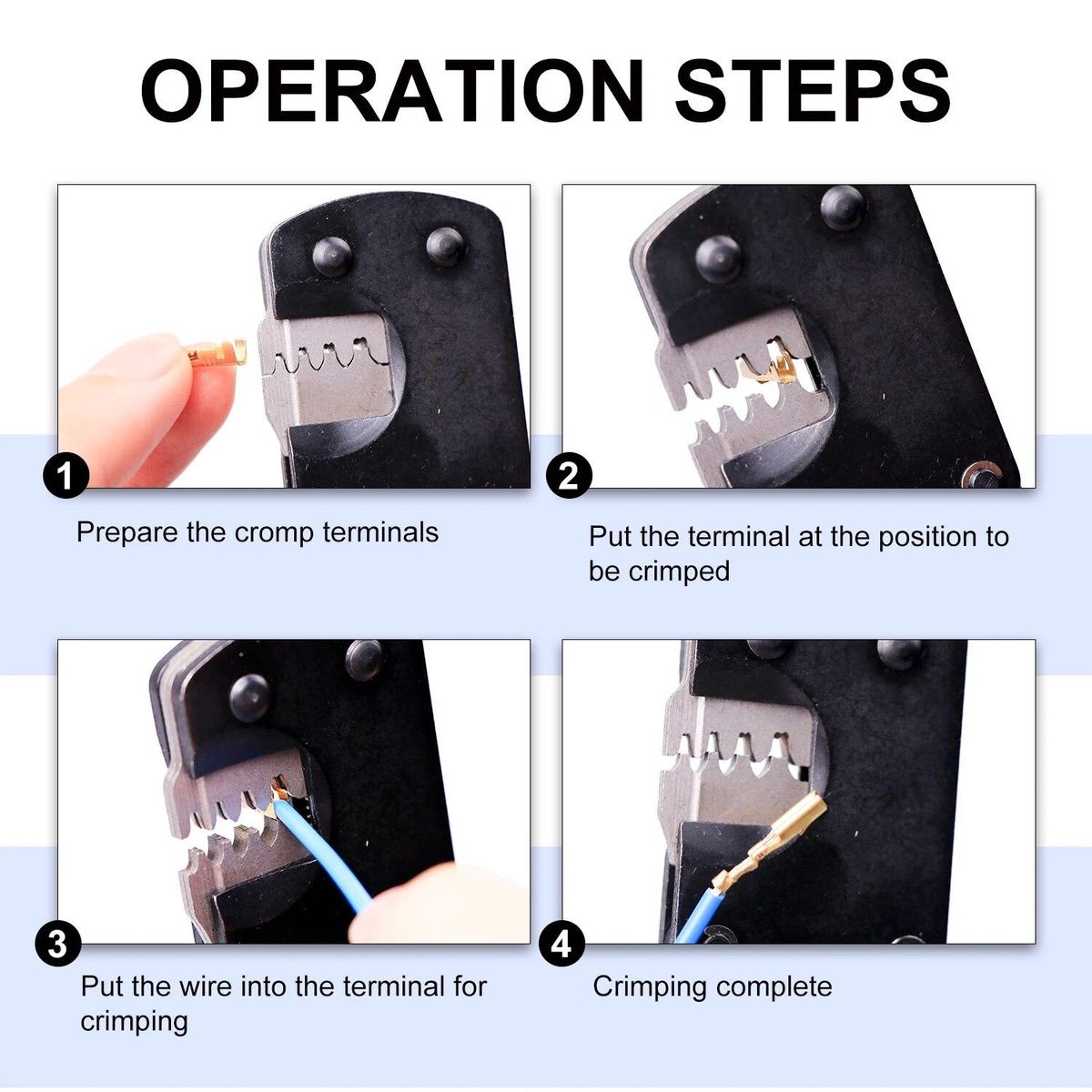 OPERATION STEPS

1

Prepare the cromp terminals

2

Put the terminal at the position to be crimped

3

Put the wire into the terminal for crimping

4

Crimping complete