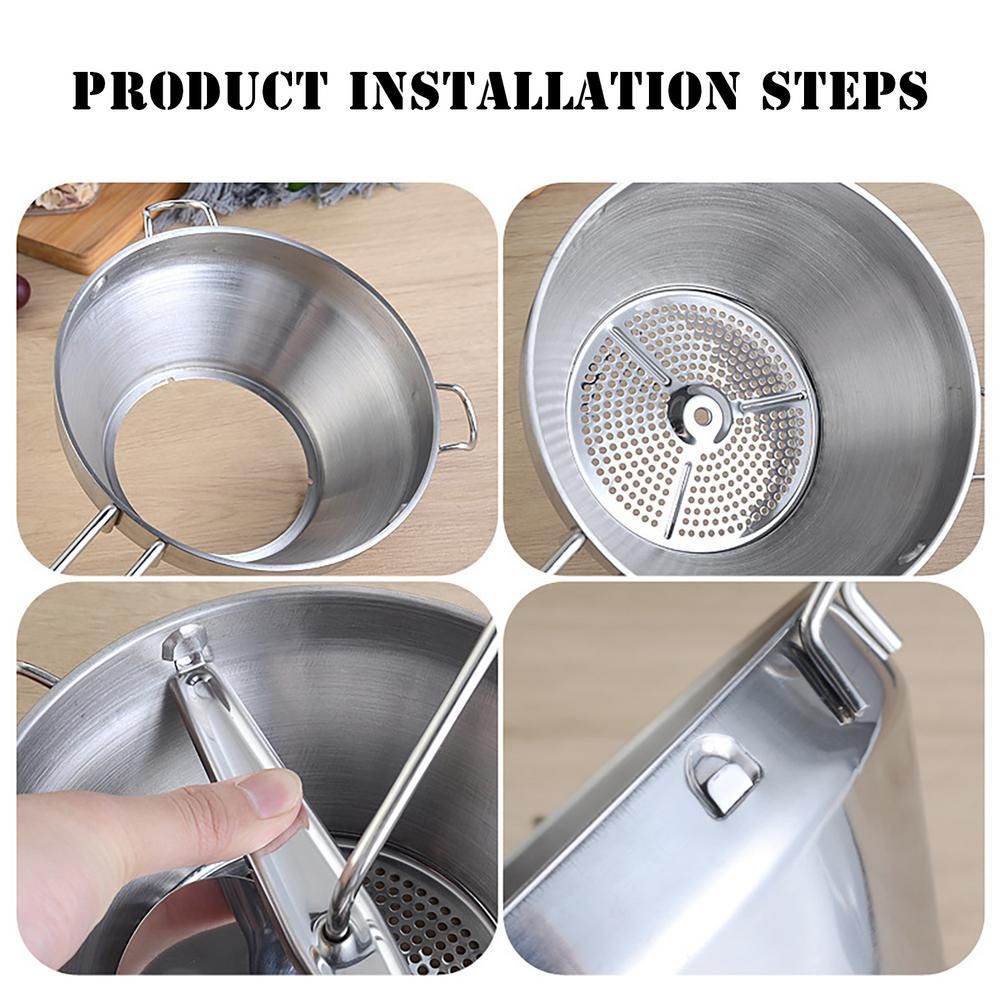 PRODUCT INSTALLATION STEPS