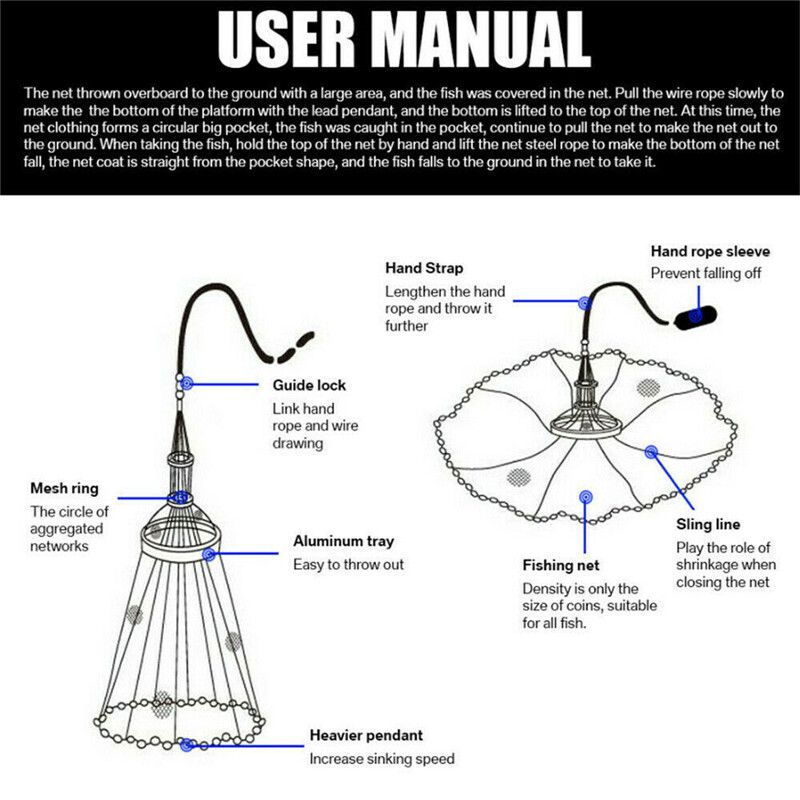 USER MANUAL

The net thrown overboard to the ground with a large area, and the fish was covered in the net. Pull the wire rope slowly to make the the bottom of the platform with the lead pendant, and the bottom is lifted to the top of the net. At this time, the net clothing forms a circular big pocket, the fish was caught in the pocket, continue to pull the net to make the net out to the ground. When taking the fish, hold the top of the net by hand and lift the net steel rope to make the bottom of the net fall, the net coat is straight from the pocket shape, and the fish falls to the ground in the net to take it.

Guide lock
Link hand rope and wire drawing

Mesh ring
The circle of aggregated networks

Aluminum tray
Easy to throw out

Heavier pendant
Increase sinking speed

Hand Strap
Lengthen the hand rope and throw it further

Hand rope sleeve
Prevent falling off

Sling line
Play the role of shrinkage when closing the net

Fishing net
Density is only the size of coins, suitable for all fish.