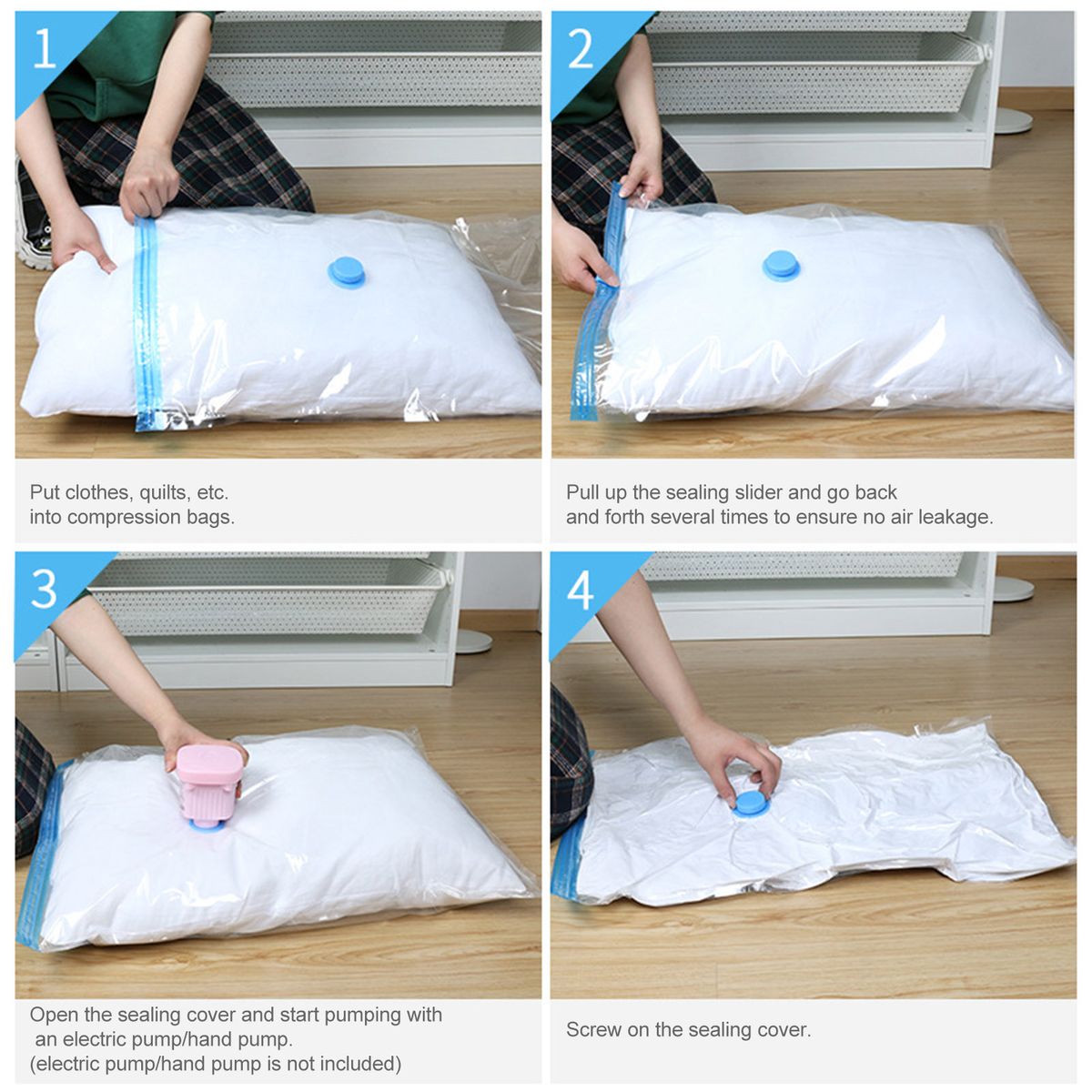 1

Put clothes, quilts, etc. into compression bags.

2

Pull up the sealing slider and go back and forth several times to ensure no air leakage.

3

Open the sealing cover and start pumping with an electric pump/hand pump. (electric pump/hand pump is not included)

4

Screw on the sealing cover.