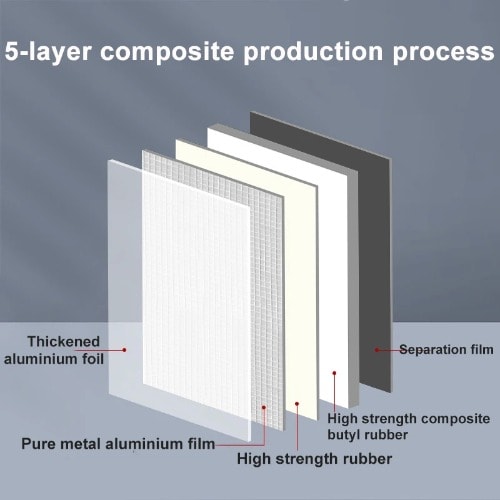 5-layer composite production process

Thickened aluminium foil

Separation film

High strength composite butyl rubber

Pure metal aluminium film

High strength rubber