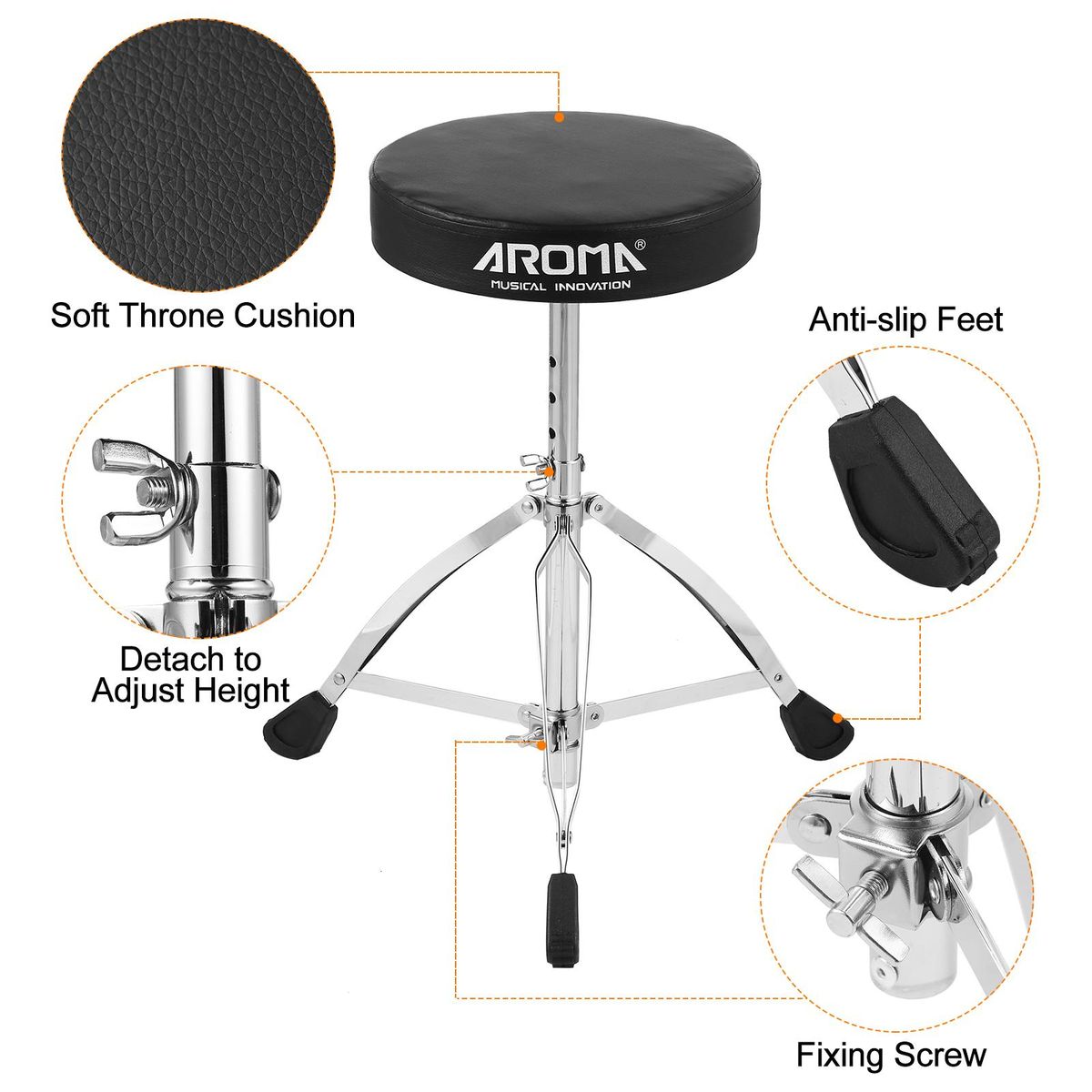 AROMA®
MUSICAL INNOVATION

Soft Throne Cushion

Anti-slip Feet

Detach to Adjust Height

Fixing Screw