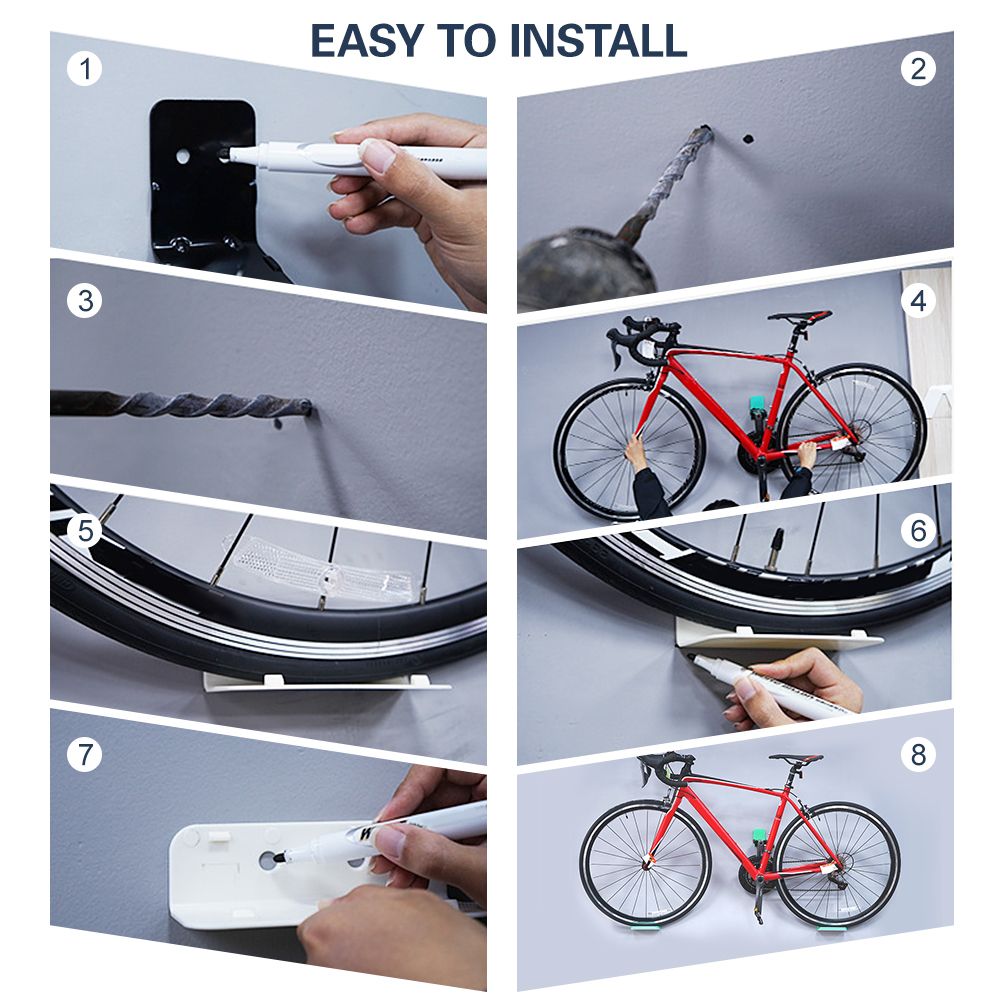 EASY TO INSTALL

1

2

3

4

5

6

7

8