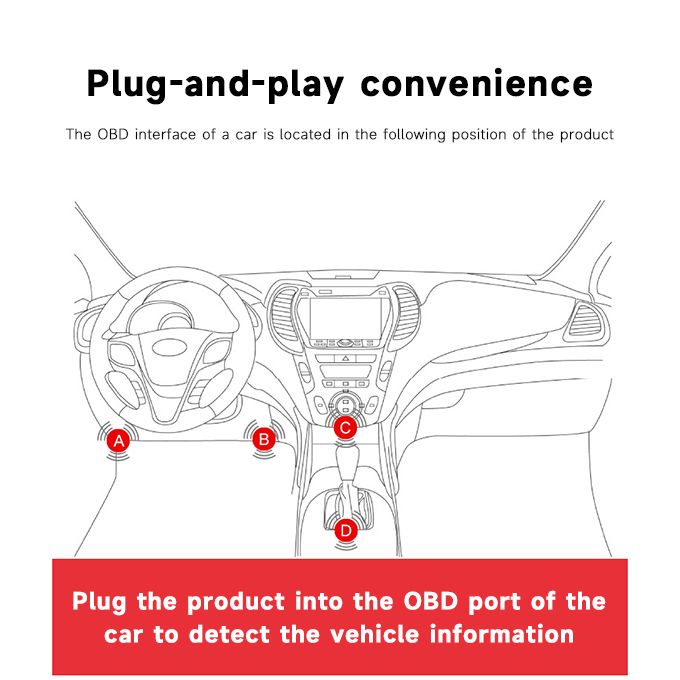 Plug-and-play convenience

The OBD interface of a car is located in the following position of the product

A

B

C

D

Plug the product into the OBD port of the car to detect the vehicle information