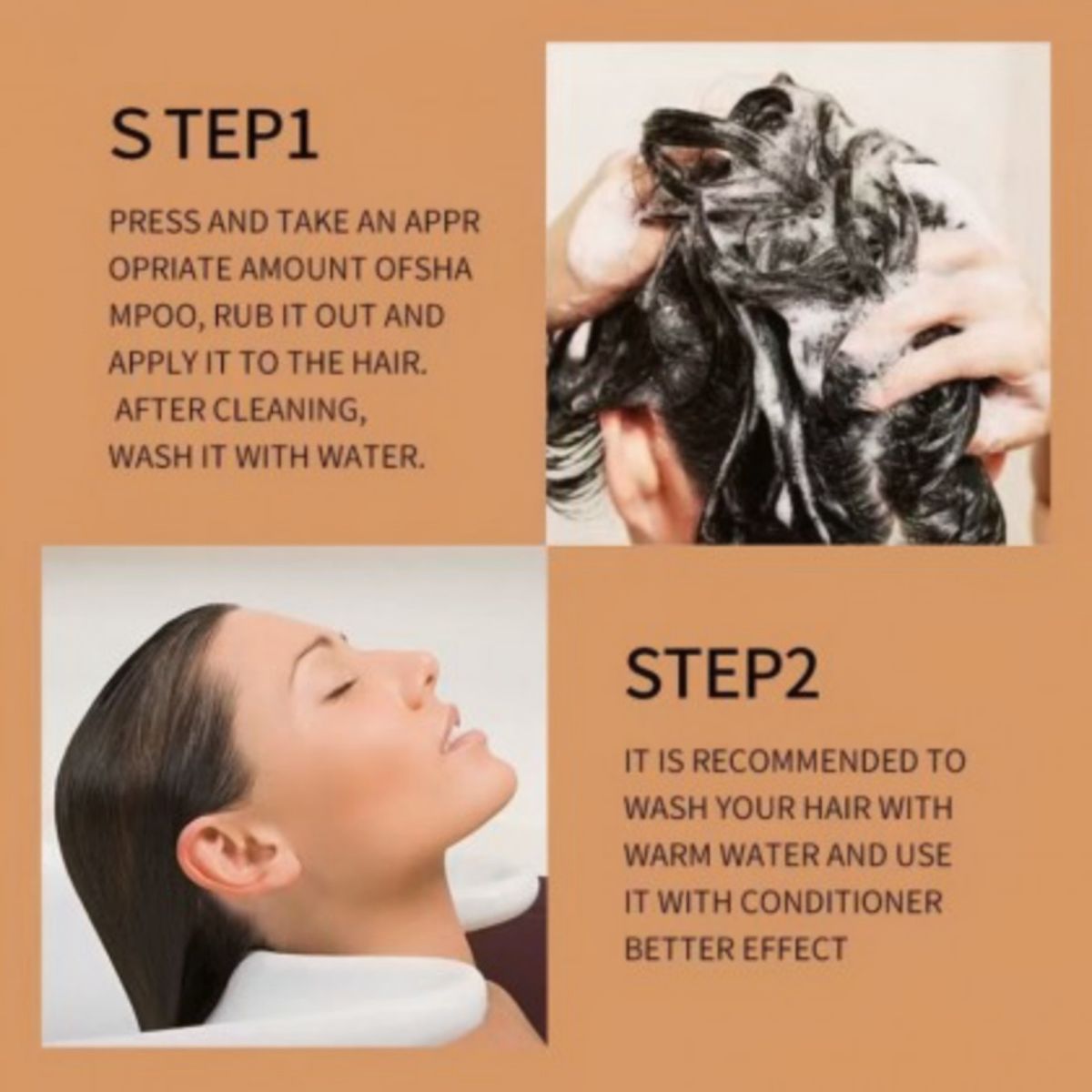 S TEP1

PRESS AND TAKE AN APPR OPRIATE AMOUNT OFSHA MPOO, RUB IT OUT AND APPLY IT TO THE HAIR. AFTER CLEANING, WASH IT WITH WATER.

STEP2

IT IS RECOMMENDED TO WASH YOUR HAIR WITH WARM WATER AND USE IT WITH CONDITIONER BETTER EFFECT