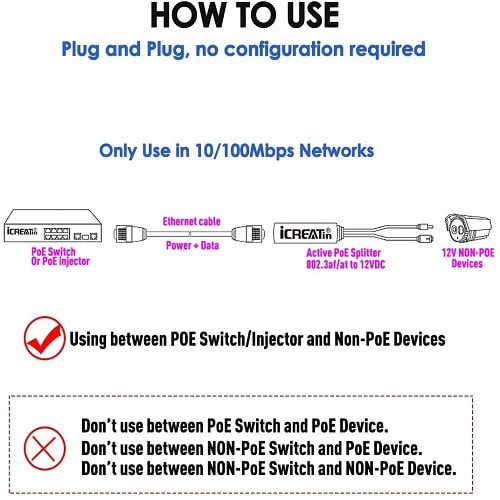 HOW TO USE

Plug and Plug, no configuration required

Only Use in 10/100Mbps Networks

iCREATin

PoE Switch
Or PoE injector

Ethernet cable

Power + Data

iCREATin®

Active PoE Splitter
802.3af/at to 12VDC

12V NON-POE
Devices

Using between POE Switch/Injector and Non-PoE Devices

Don't use between PoE Switch and PoE Device.
Don't use between NON-PoE Switch and PoE Device.
Don't use between NON-PoE Switch and NON-PoE Device.