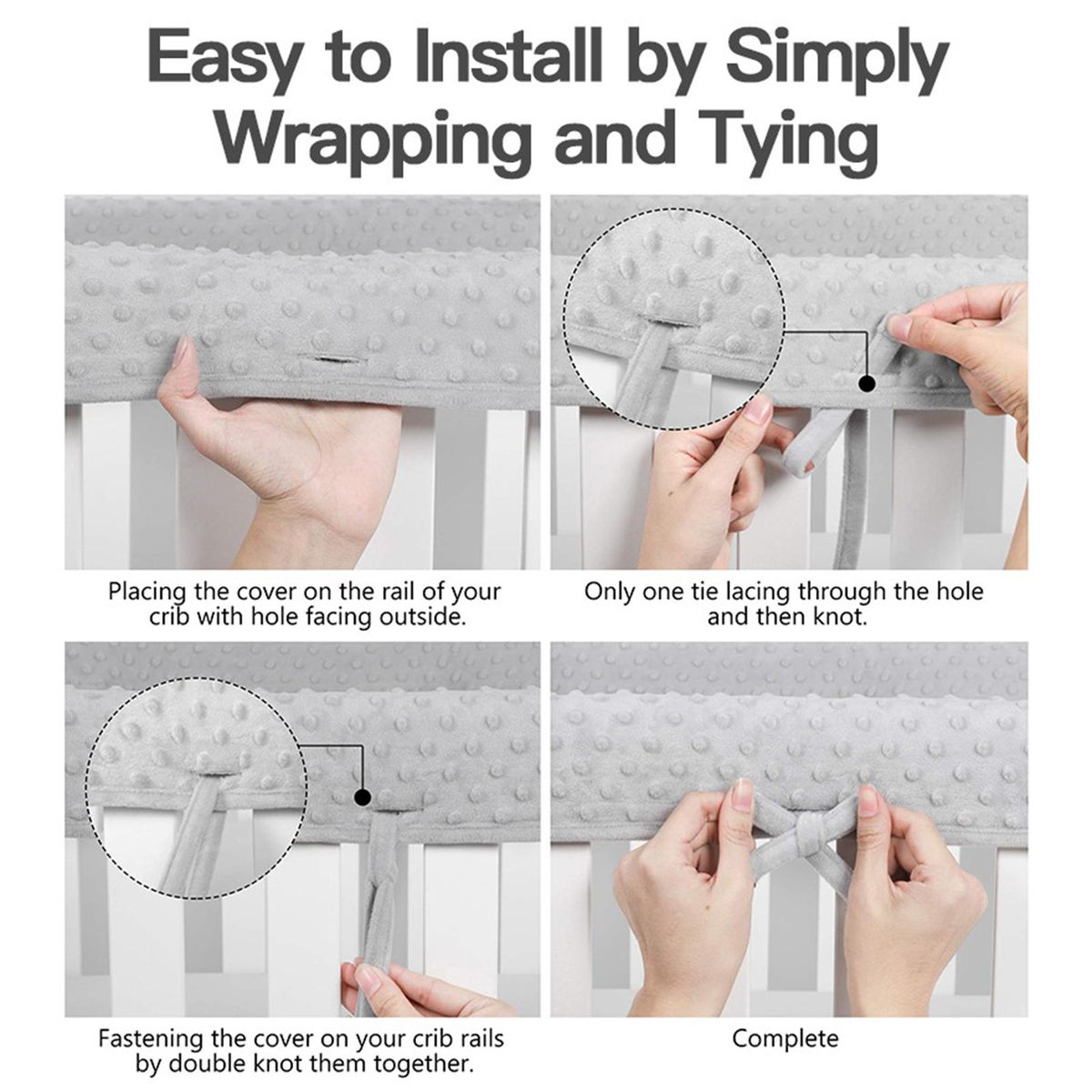 Easy to Install by Simply Wrapping and Tying

Placing the cover on the rail of your crib with hole facing outside.

Only one tie lacing through the hole and then knot.

Fastening the cover on your crib rails by double knot them together.

Complete