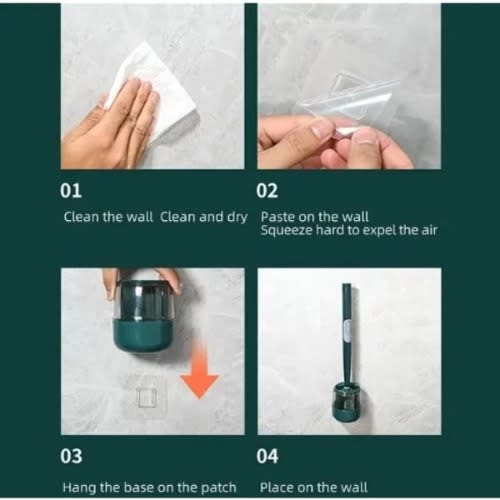 01

Clean the wall Clean and dry

02

Paste on the wall
Squeeze hard to expel the air

03

Hang the base on the patch

04

Place on the wall