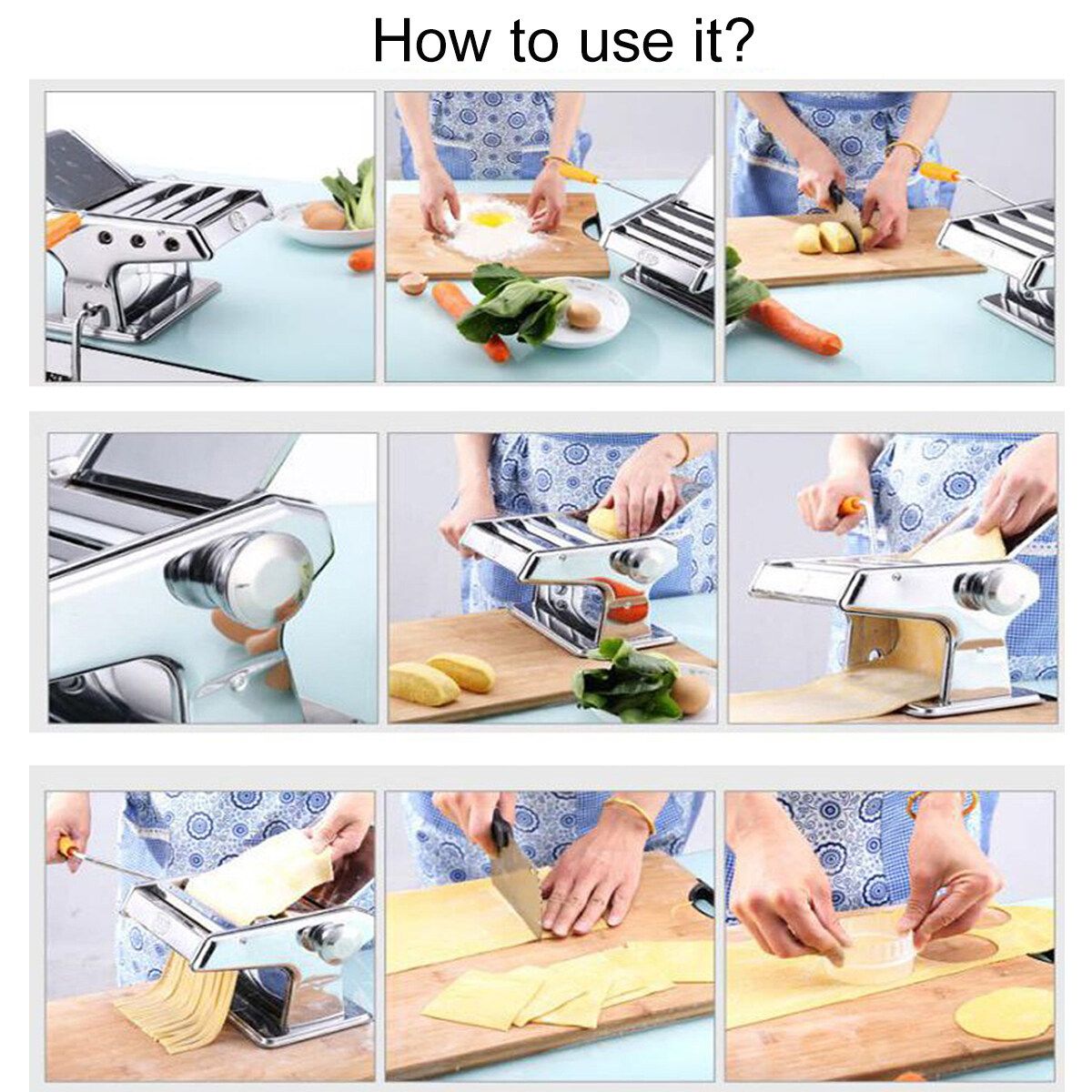 How to use it?