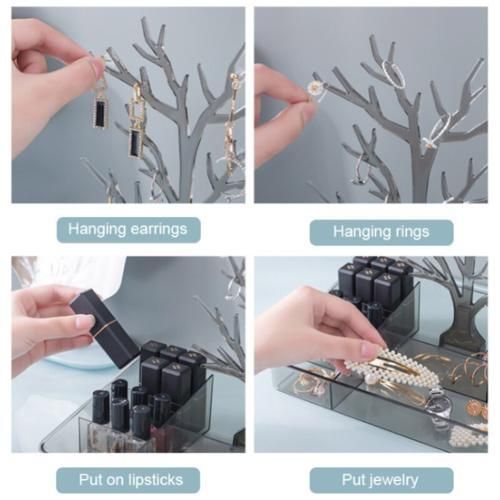 Hanging earrings

Hanging rings

Put on lipsticks

Put jewelry