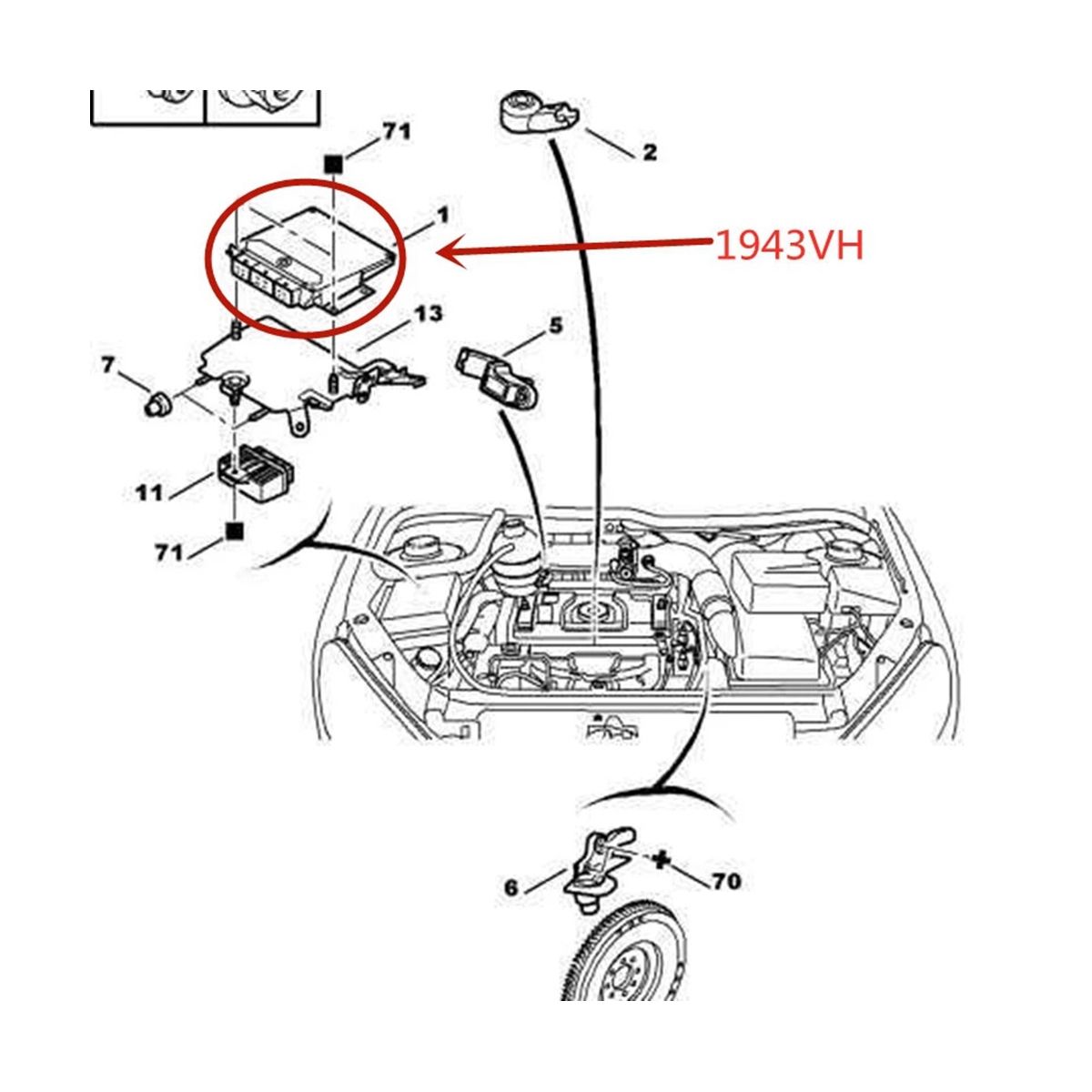 71
2
1
1943VH
13
5
7
11
71
6
70