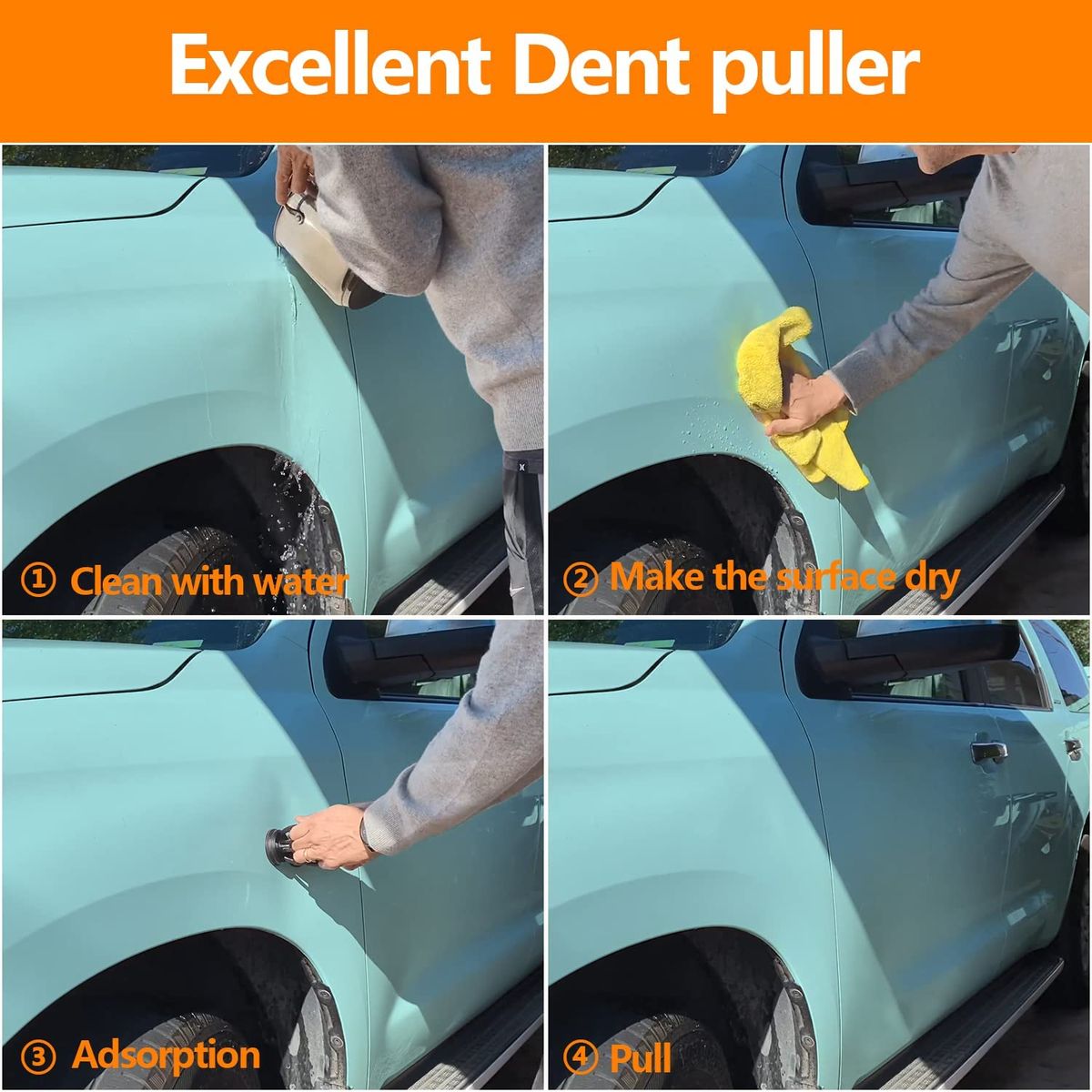 Excellent Dent puller

① Clean with water

② Make the surface dry

③ Adsorption

④ Pull