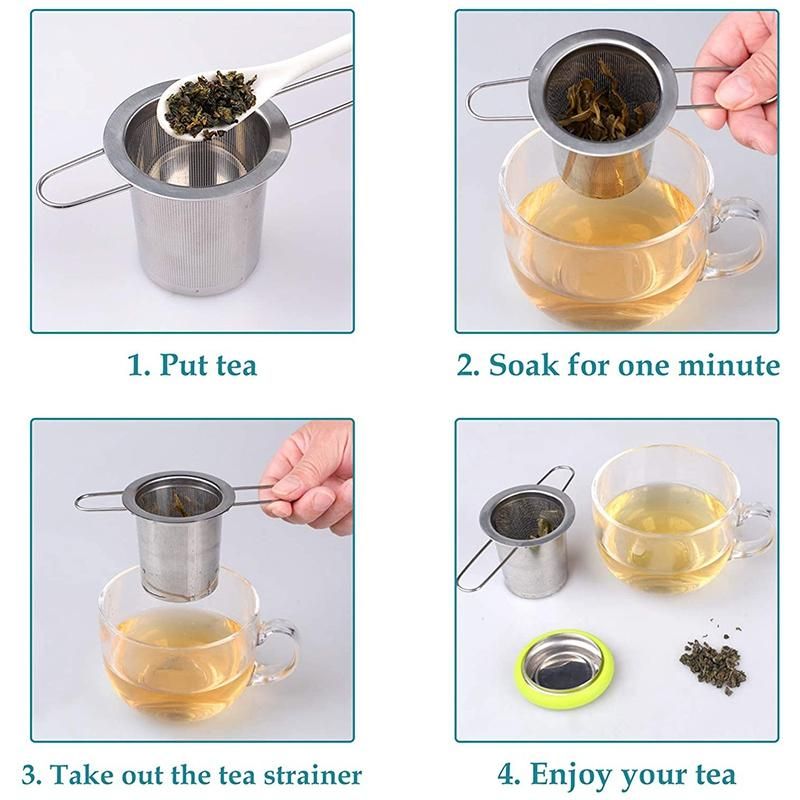 1. Put tea

2. Soak for one minute

3. Take out the tea strainer

4. Enjoy your tea