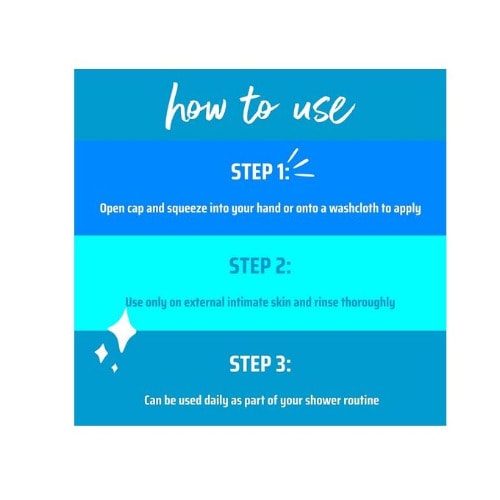 how to use

STEP 1:

Open cap and squeeze into your hand or onto a washcloth to apply

STEP 2:

Use only on external intimate skin and rinse thoroughly

STEP 3:

Can be used daily as part of your shower routine