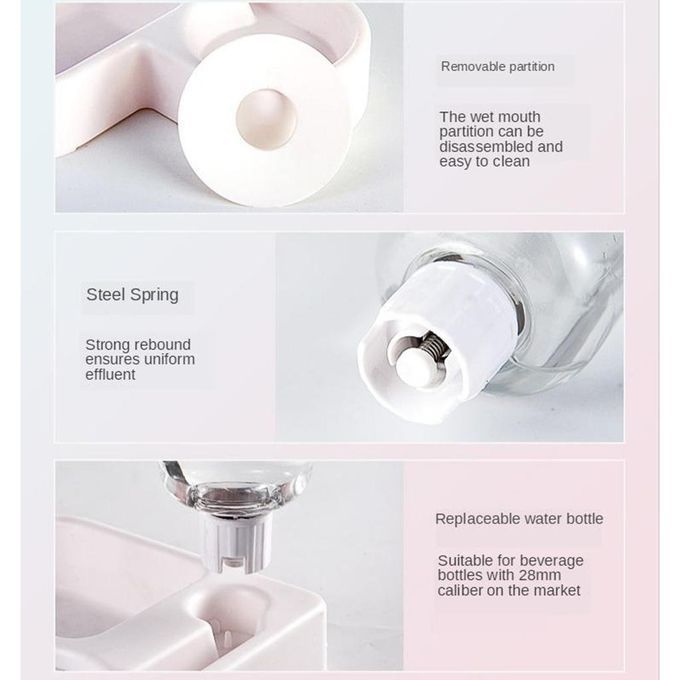 Removable partition

The wet mouth partition can be disassembled and easy to clean

Steel Spring

Strong rebound ensures uniform effluent

Replaceable water bottle

Suitable for beverage bottles with 28mm caliber on the market