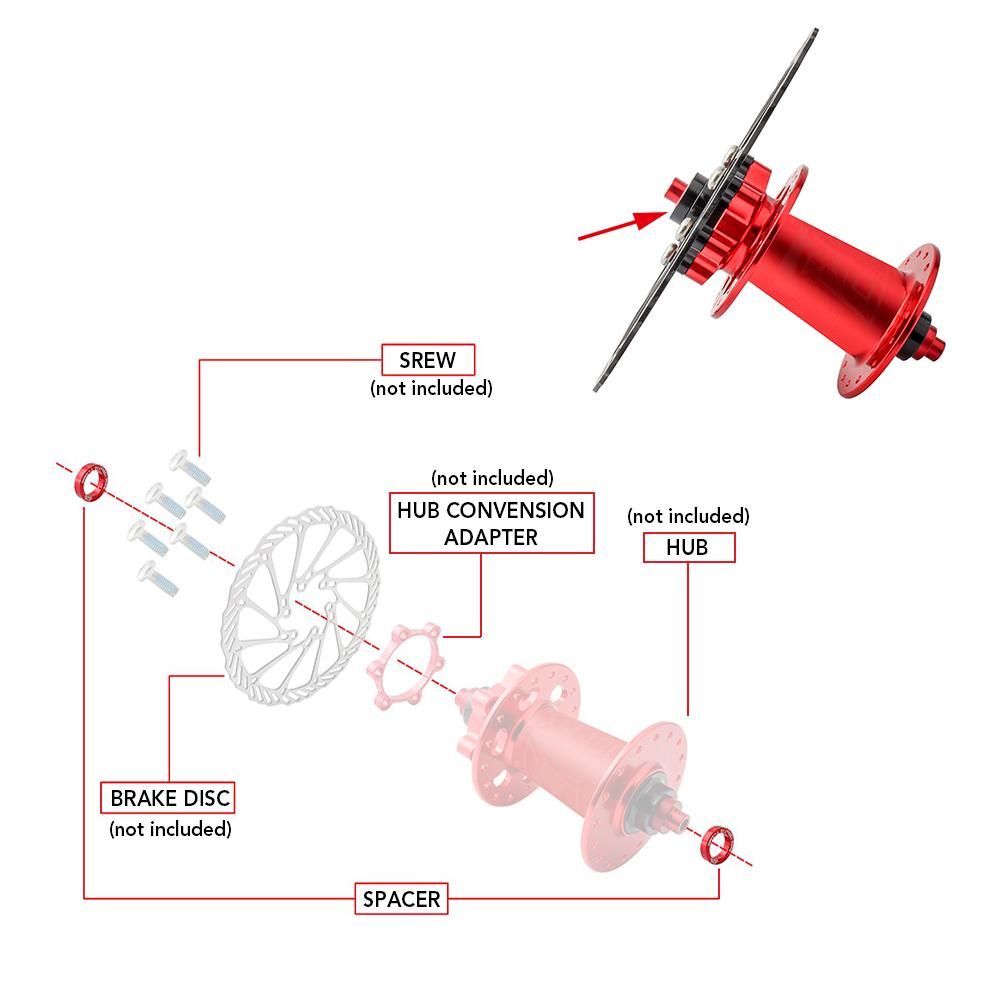 SREW
(not included)

(not included)
HUB CONVENSION ADAPTER

(not included)
HUB

BRAKE DISC
(not included)

SPACER