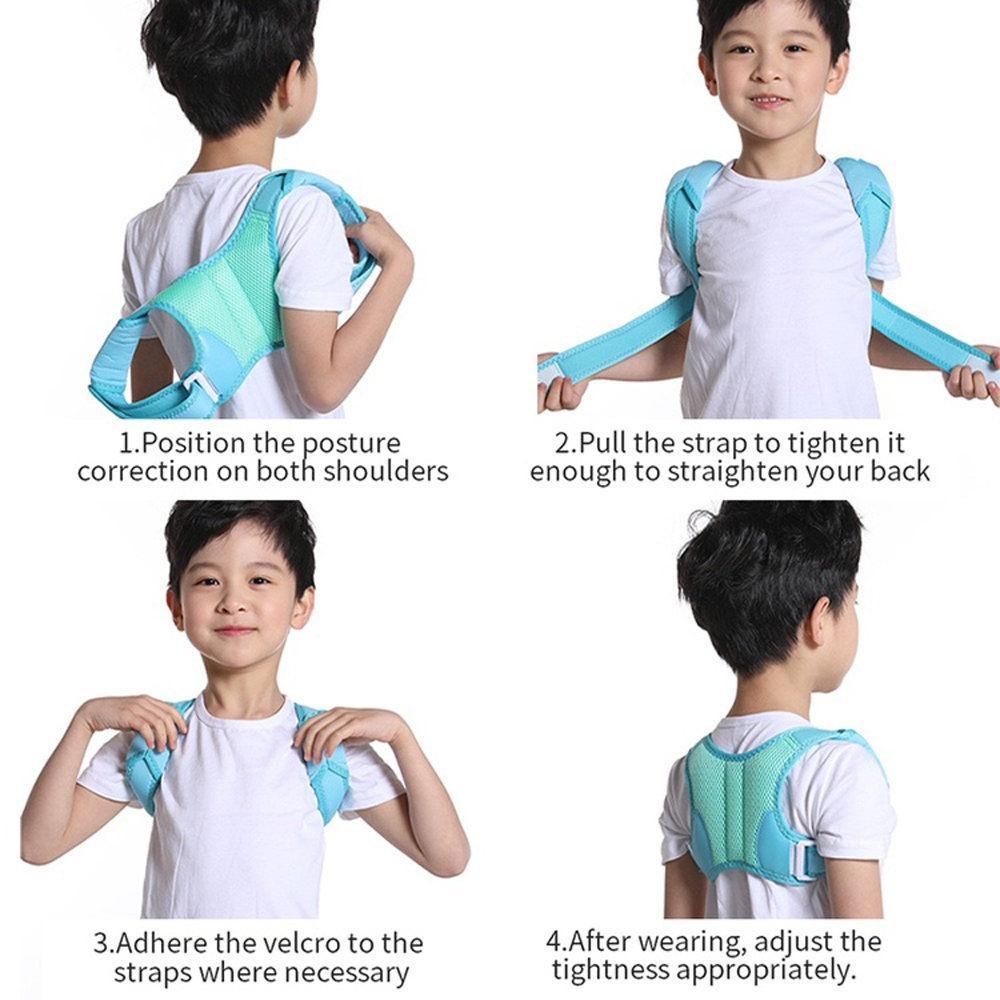 1.Position the posture correction on both shoulders

2.Pull the strap to tighten it enough to straighten your back

3.Adhere the velcro to the straps where necessary

4.After wearing, adjust the tightness appropriately.